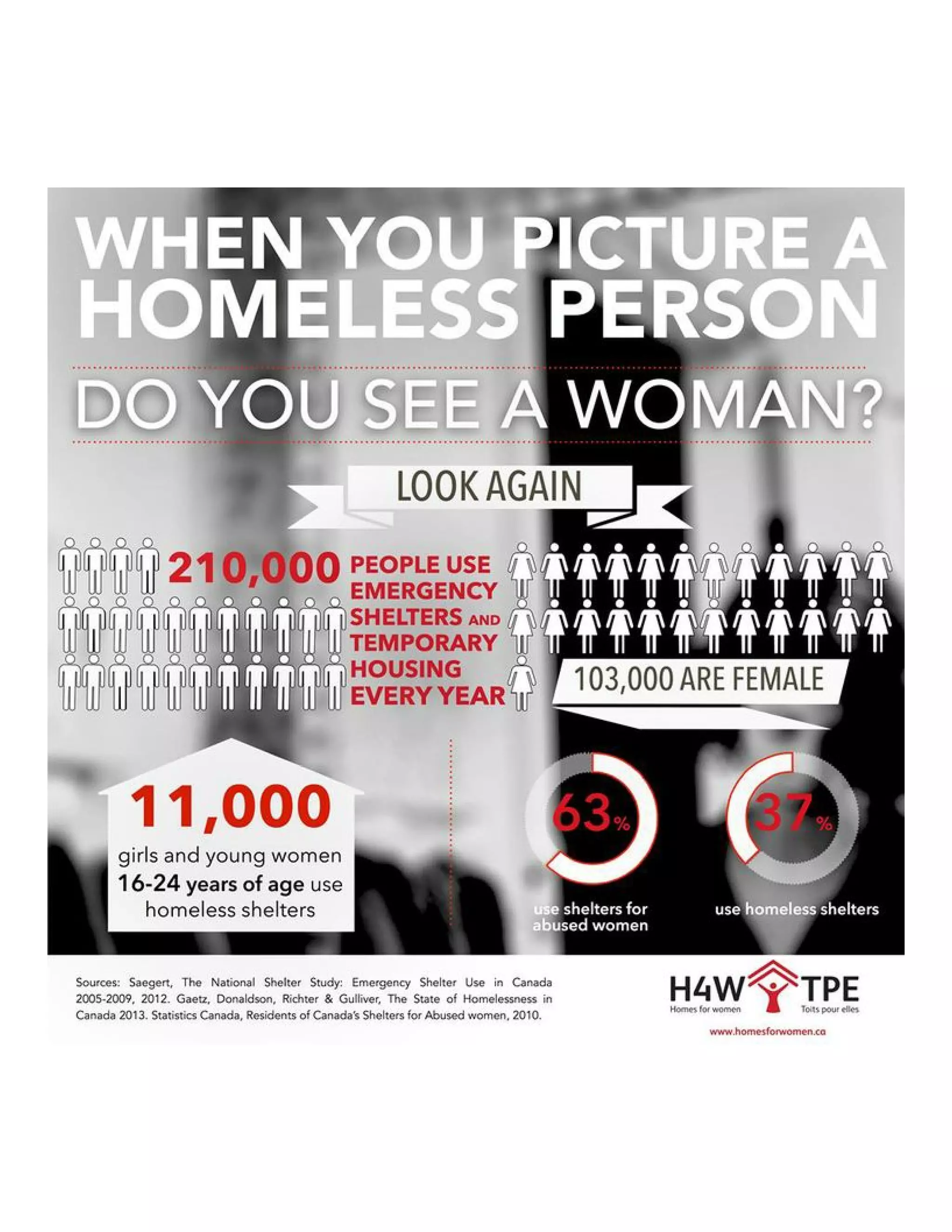 WHEN YOU PICTURE A HOMELESS PERSON

DO YOU SEE A WOMAN?

LOOK AGAIN

210,000 PEOPLE USE EMERGENCY SHELTERS AND TEMPORARY HOUSING EVERY YEAR

103,000 ARE FEMALE

11,000

girls and young women 16-24 years of age use homeless shelters

63%

use shelters for abused women

37%

use homeless shelters

Sources: Saegert, The National Shelter Study: Emergency Shelter Use in Canada 2005-2009, 2012. Gaetz, Donaldson, Richter & Gulliver, The State of Homelessness in Canada 2013. Statistics Canada, Residents of Canada's Shelters for Abused women, 2010.

H4W TPE
Homes for women
Toits pour elles
www.homesforwomen.ca