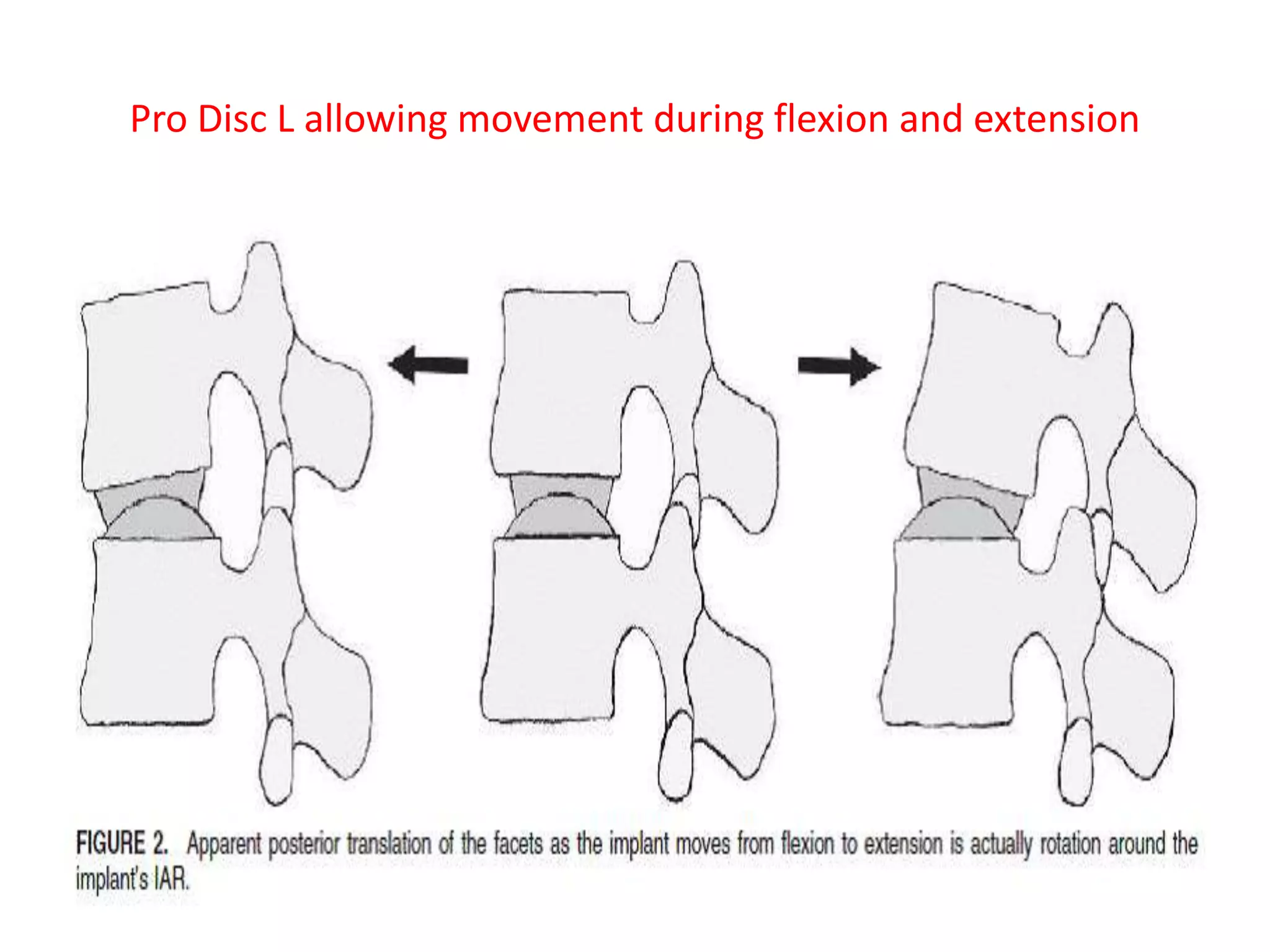 Pro Disc L allowing movement during flexion and extension

FIGURE 2. Apparent posterior translation of the facets as the implant moves from flexion to extension is actually rotation around the implant's IAR.