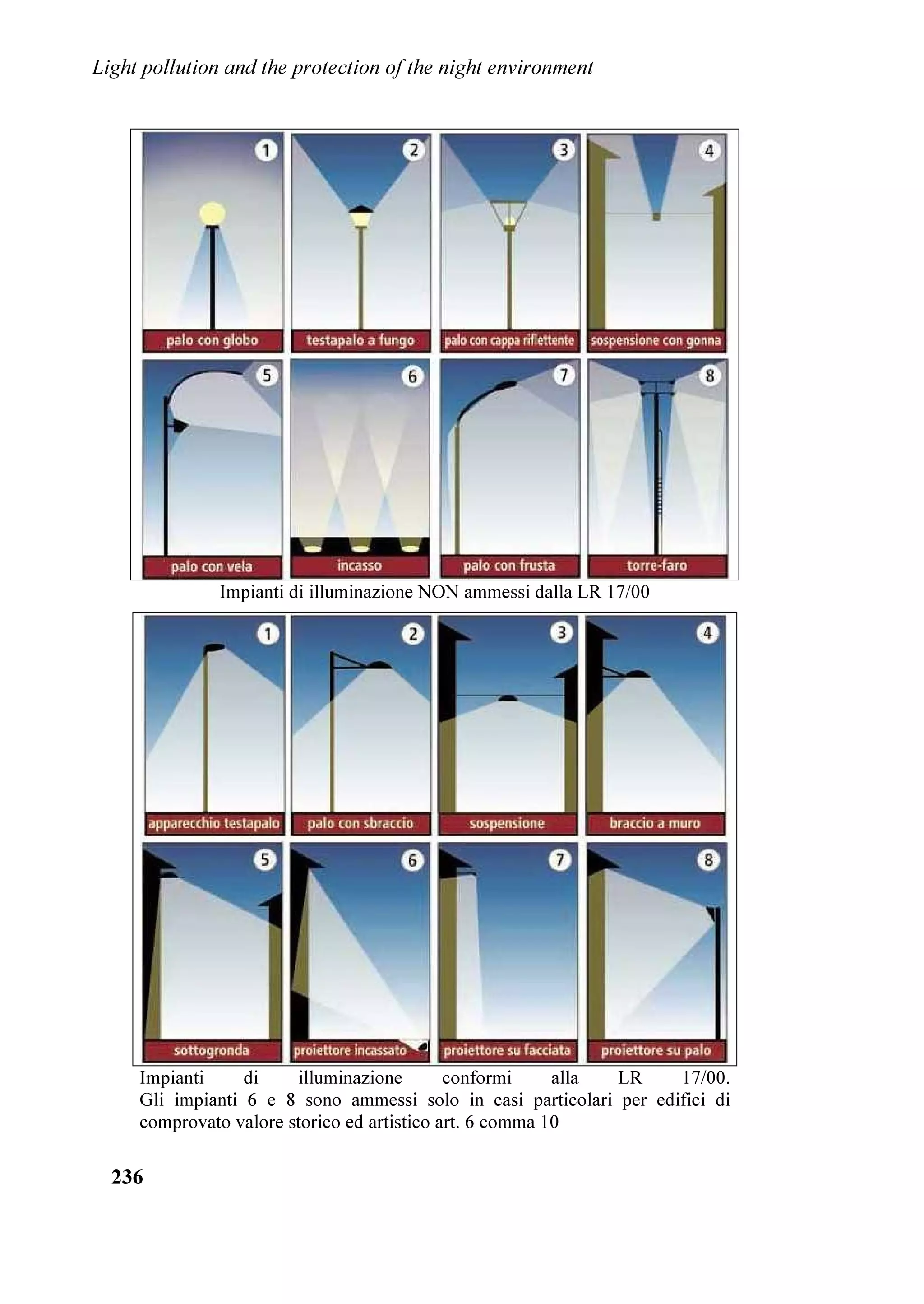 Light pollution and the protection of the night environment

1
palo con globo

2
testapalo a fungo

3
palo con cappa riflettente

4
sospensione con gonna

5
palo con vela

6
incasso

7
palo con frusta

8
torre-faro

Impianti di illuminazione NON ammessi dalla LR 17/00

1
apparecchio testapalo

2
palo con sbraccio

3
sospensione

4
braccio a muro

5
sottogronda

6
proiettore incassato

7
proiettore su facciata

8
proiettore su palo

Impianti di illuminazione conformi alla LR 17/00. Gli impianti 6 e 8 sono ammessi solo in casi particolari per edifici di comprovato valore storico ed artistico art. 6 comma 10

236