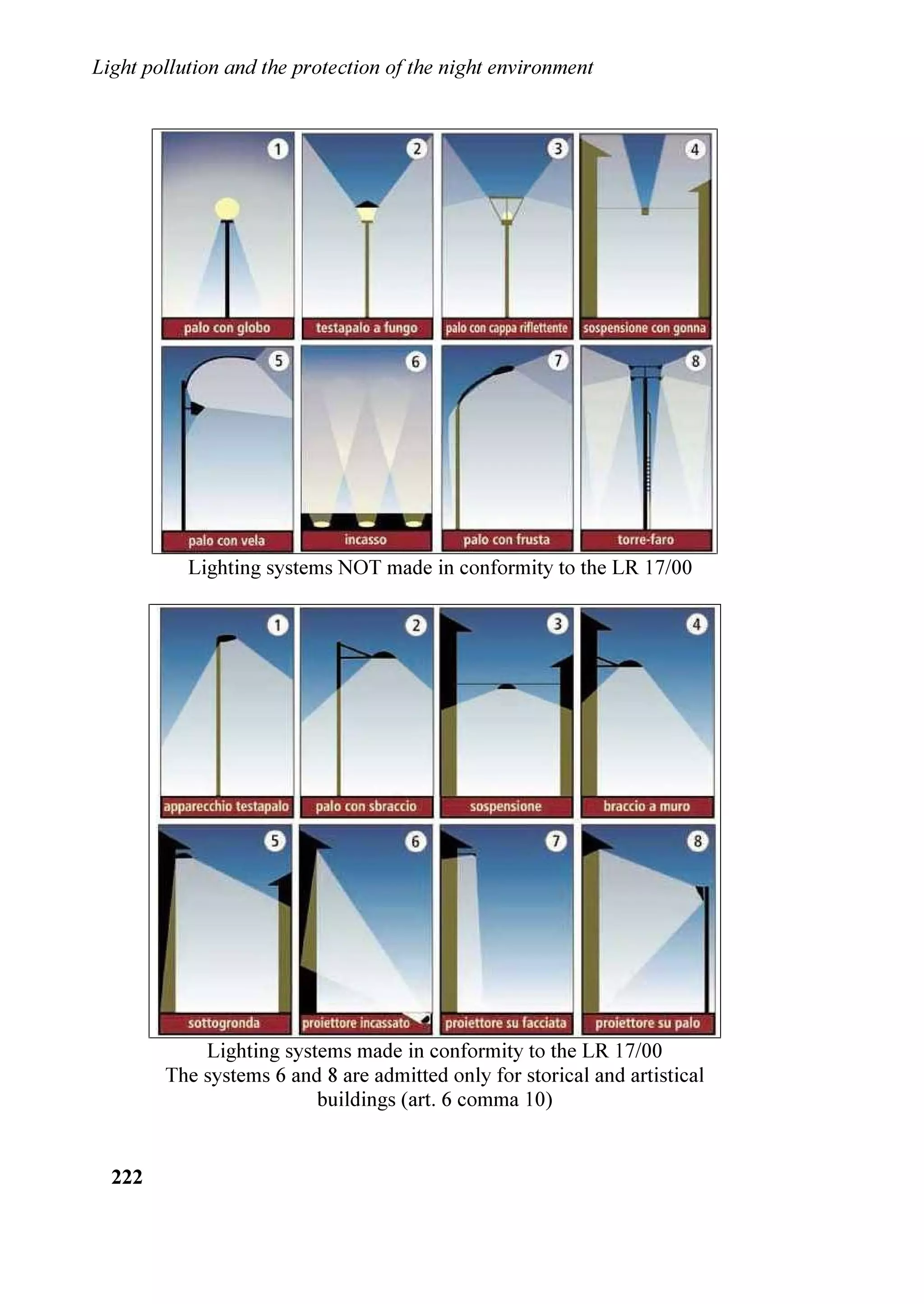 Light pollution and the protection of the night environment

1 palo con globo
2 testapalo a fungo
3 palo con cappa riflettente
4 sospensione con gonna
5 palo con vela
6 incasso
7 palo con frusta
8 torre-faro

Lighting systems NOT made in conformity to the LR 17/00

1 apparecchio testapalo
2 palo con sbraccio
3 sospensione
4 braccio a muro
5 sottogronda
6 proiettore incassato
7 proiettore su facciata
8 proiettore su palo

Lighting systems made in conformity to the LR 17/00
The systems 6 and 8 are admitted only for storical and artistical buildings (art. 6 comma 10)

222