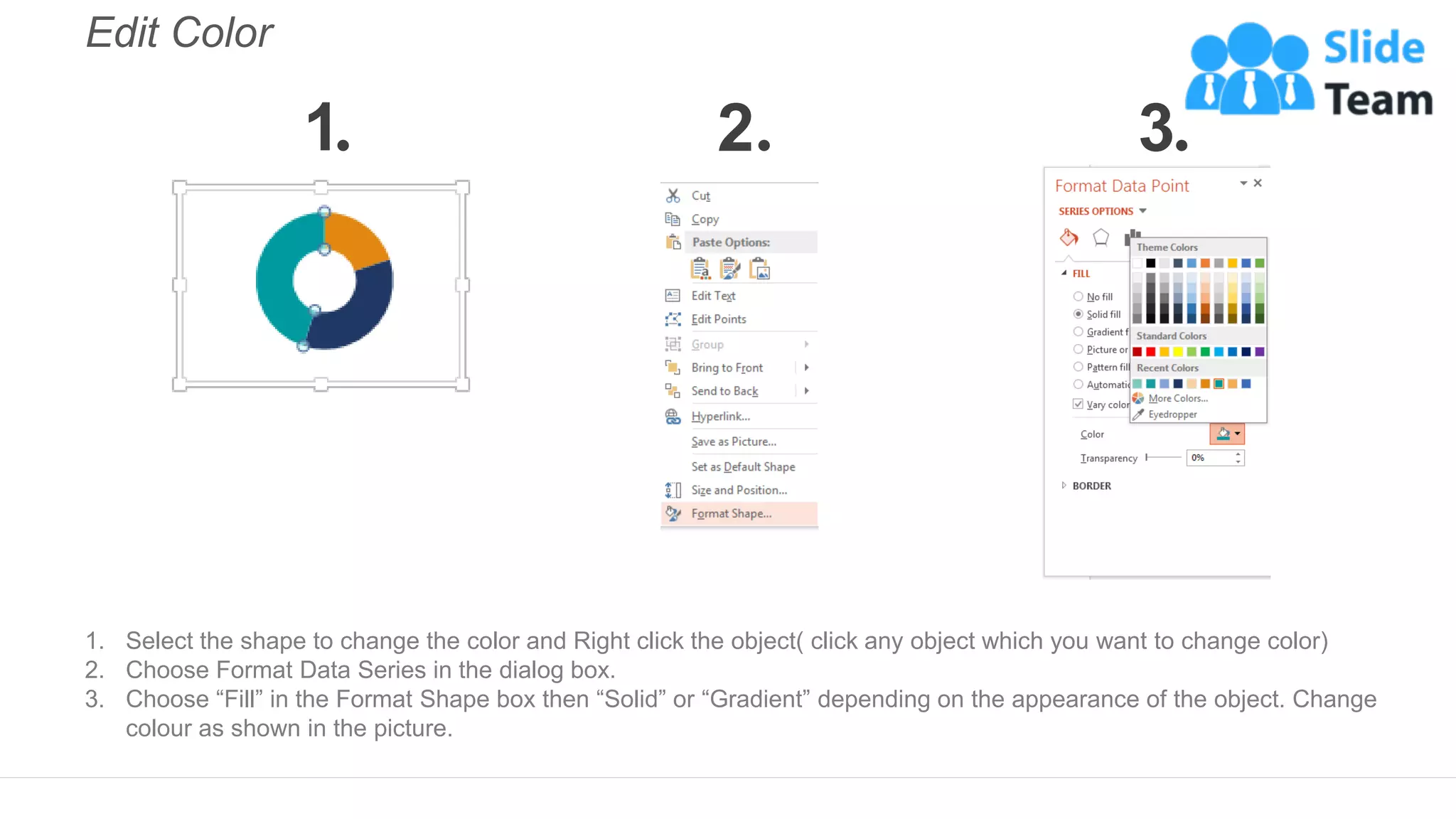 Edit Color

Slide Team

1.

2.

Cut
Copy
Paste Options:
Edit Text
Edit Points
Group
Bring to Front
Send to Back
Hyperlink...
Save as Picture...
Set as Default Shape
Size and Position...
Format Shape...

3.

Format Data Point
SERIES OPTIONS
FILL
No fill
Solid fill
Gradient f
Picture or
Pattern fill
Automatic
Vary color
Theme Colors
Standard Colors
Recent Colors
More Colors...
Eyedropper
Color
Transparency
0%
BORDER

1. Select the shape to change the color and Right click the object( click any object which you want to change color)
2. Choose Format Data Series in the dialog box.
3. Choose “Fill” in the Format Shape box then “Solid” or “Gradient” depending on the appearance of the object. Change colour as shown in the picture.