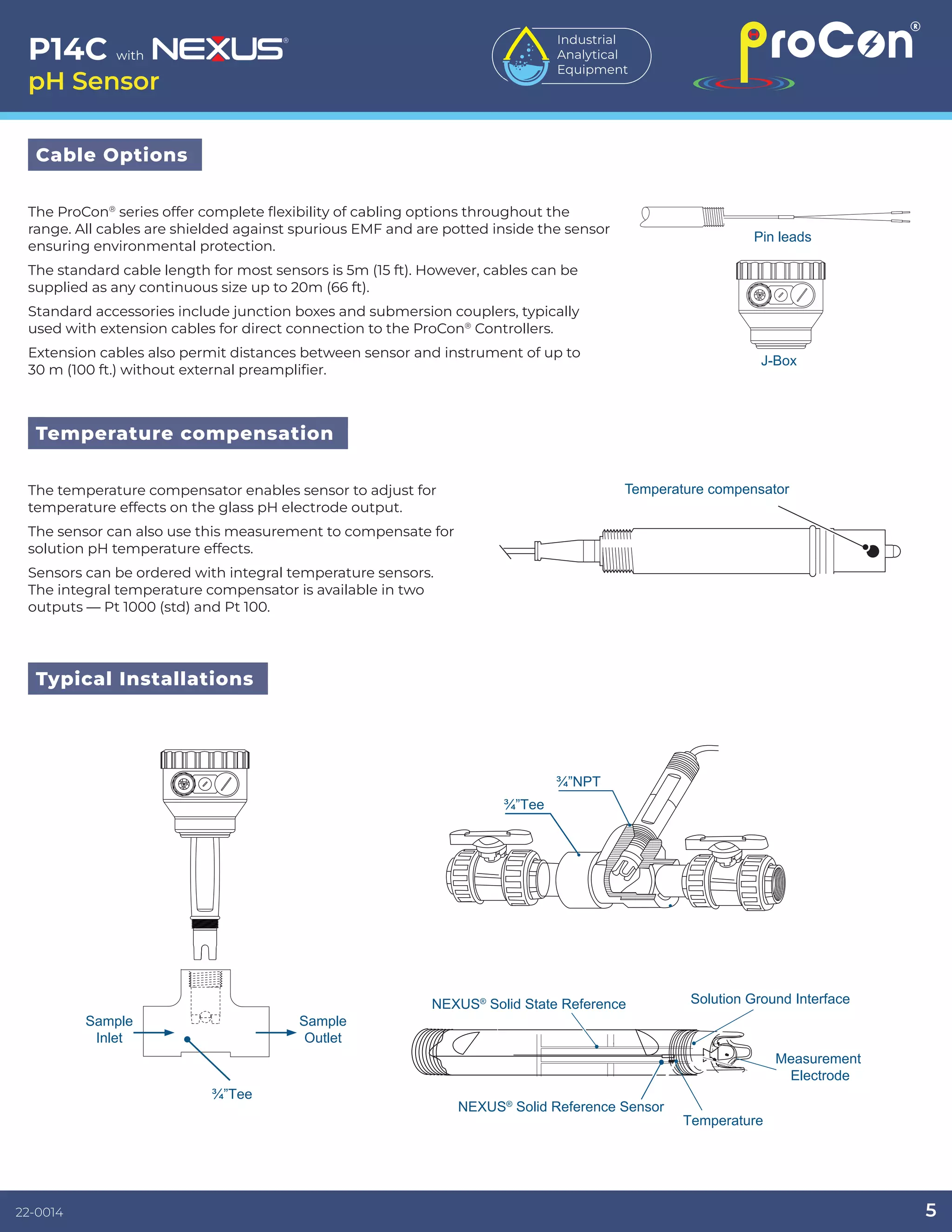 P14C with NEXUS®
pH Sensor

Industrial Analytical Equipment

ProCon®

Cable Options

The ProCon® series offer complete flexibility of cabling options throughout the range. All cables are shielded against spurious EMF and are potted inside the sensor ensuring environmental protection.

The standard cable length for most sensors is 5m (15 ft). However, cables can be supplied as any continuous size up to 20m (66 ft).

Standard accessories include junction boxes and submersion couplers, typically used with extension cables for direct connection to the ProCon® Controllers.

Extension cables also permit distances between sensor and instrument of up to 30 m (100 ft.) without external preamplifier.

Pin leads

J-Box

Temperature compensation

The temperature compensator enables sensor to adjust for temperature effects on the glass pH electrode output.

The sensor can also use this measurement to compensate for solution pH temperature effects.

Sensors can be ordered with integral temperature sensors. The integral temperature compensator is available in two outputs — Pt 1000 (std) and Pt 100.

Temperature compensator

Typical Installations

Sample Inlet

Sample Outlet

¾"Tee

¾"NPT

¾"Tee

NEXUS® Solid State Reference

Solution Ground Interface

Measurement Electrode

NEXUS® Solid Reference Sensor

Temperature

22-0014

5