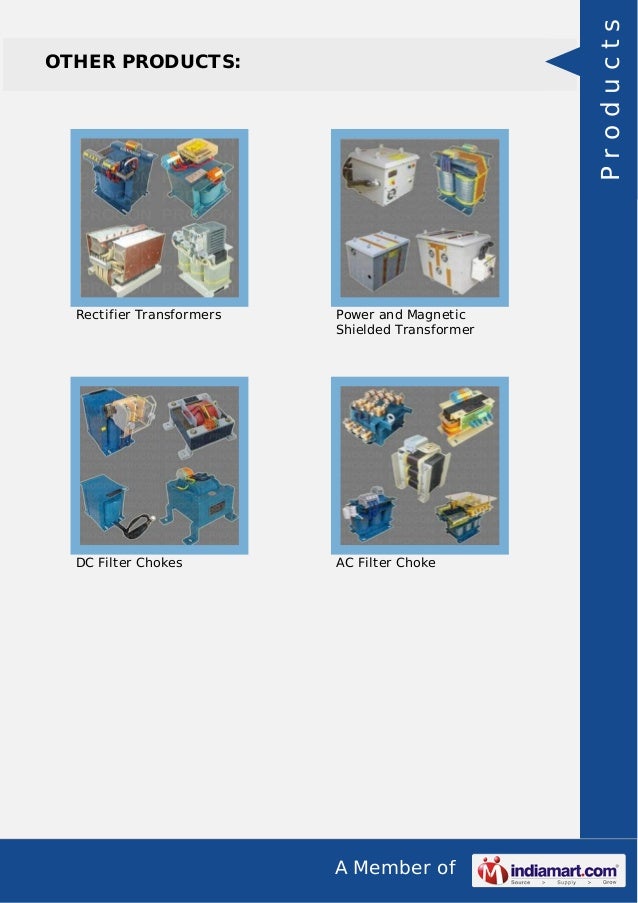 OTHER PRODUCTS:

Products

Rectifier Transformers

Power and Magnetic Shielded Transformer

DC Filter Chokes

AC Filter Choke

A Member of indiamart.com Source > Supply > Grow