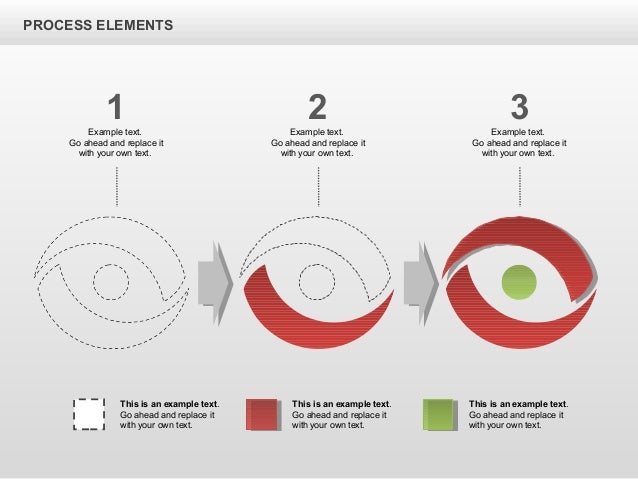 PROCESS ELEMENTS

1

Example text.
Go ahead and replace it with your own text.

2

Example text.
Go ahead and replace it with your own text.

3

Example text.
Go ahead and replace it with your own text.

This is an example text.
Go ahead and replace it with your own text.

This is an example text.
Go ahead and replace it with your own text.

This is an example text.
Go ahead and replace it with your own text.