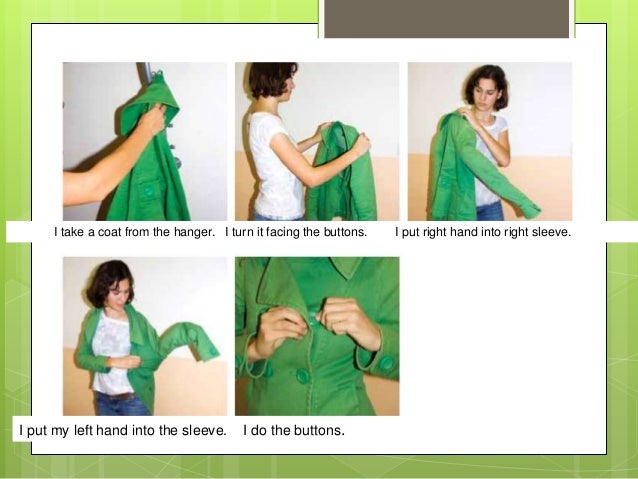 I take a coat from the hanger. I turn it facing the buttons. I put right hand into right sleeve.

I put my left hand into the sleeve. I do the buttons.