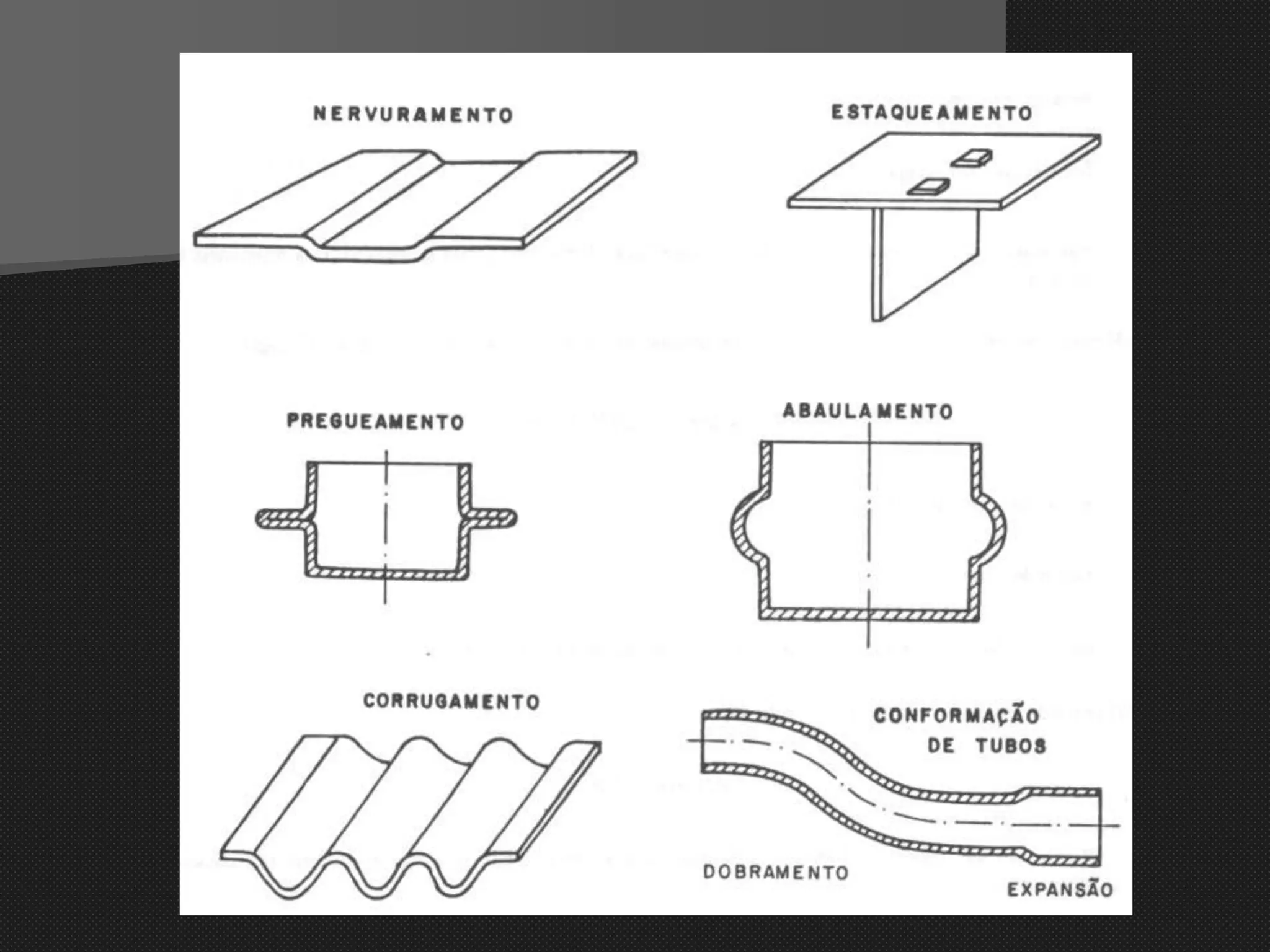 NERVURAMENTO

ESTAQUEAMENTO

PREGUEAMENTO

ABAULAMENTO

CORRUGAMENTO

CONFORMAÇÃO DE TUBOS

DOBRAMENTO

EXPANSÃO