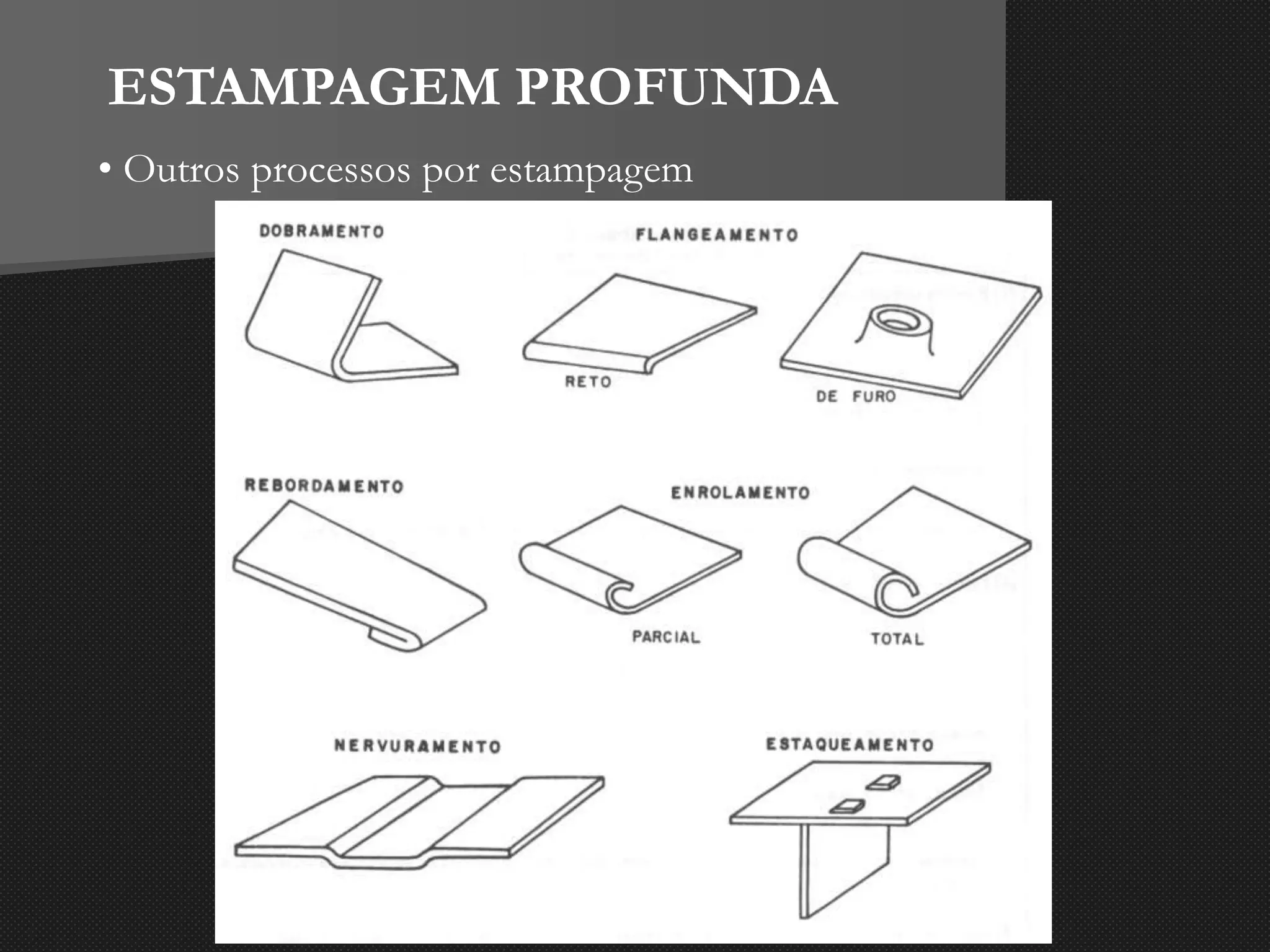 ESTAMPAGEM PROFUNDA

• Outros processos por estampagem

DOBRAMENTO

FLANGEAMENTO

RETO

DE FURO

REBORDAMENTO

ENROLAMENTO

PARCIAL

TOTAL

NERVURAMENTO

ESTAQUEAMENTO