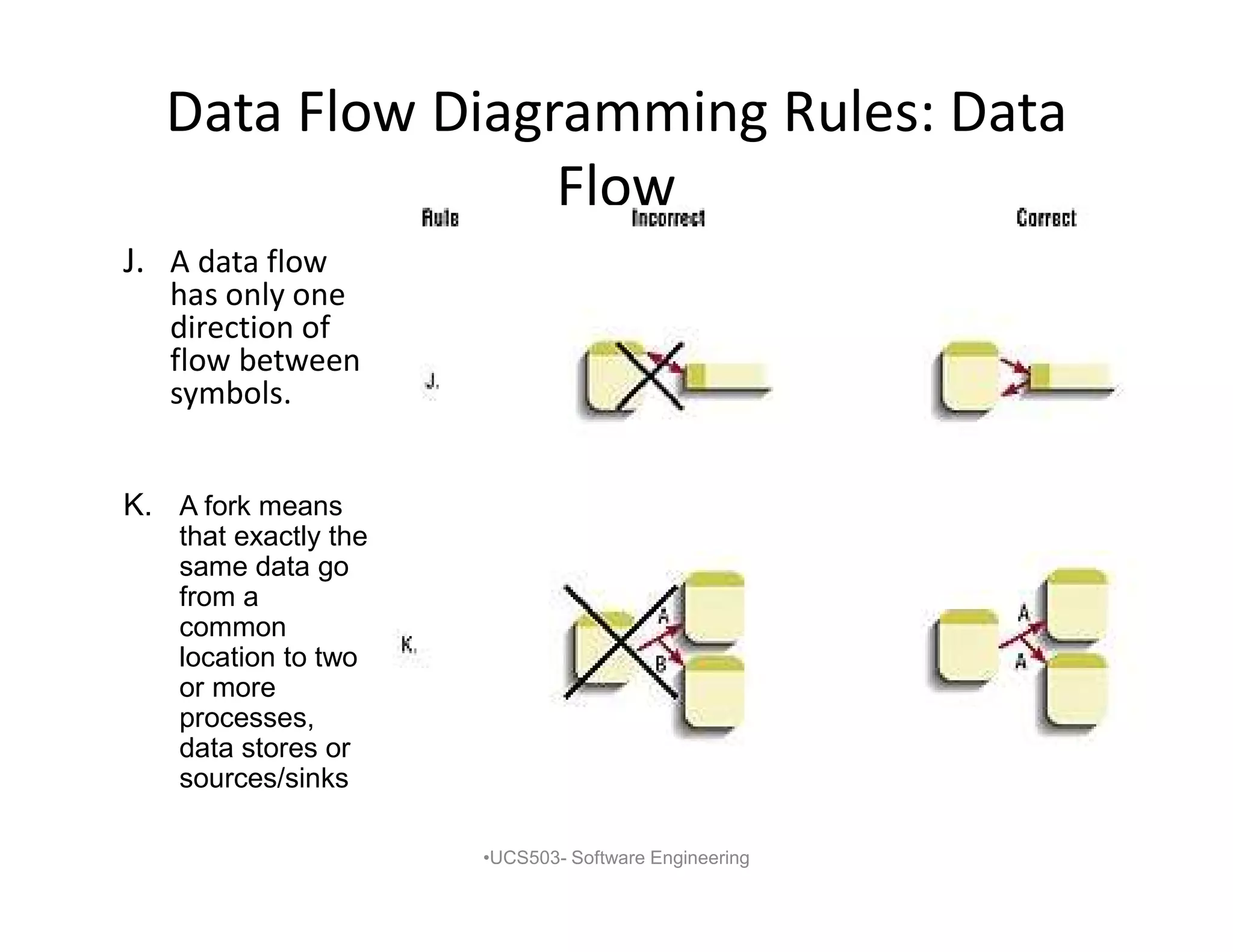 Data Flow Diagramming Rules: Data Flow

Rule Incorrect Correct

J. A data flow has only one direction of flow between symbols.

J.

K. A fork means that exactly the same data go from a common location to two or more processes, data stores or sources/sinks

K.

A

B

A

A

•UCS503- Software Engineering