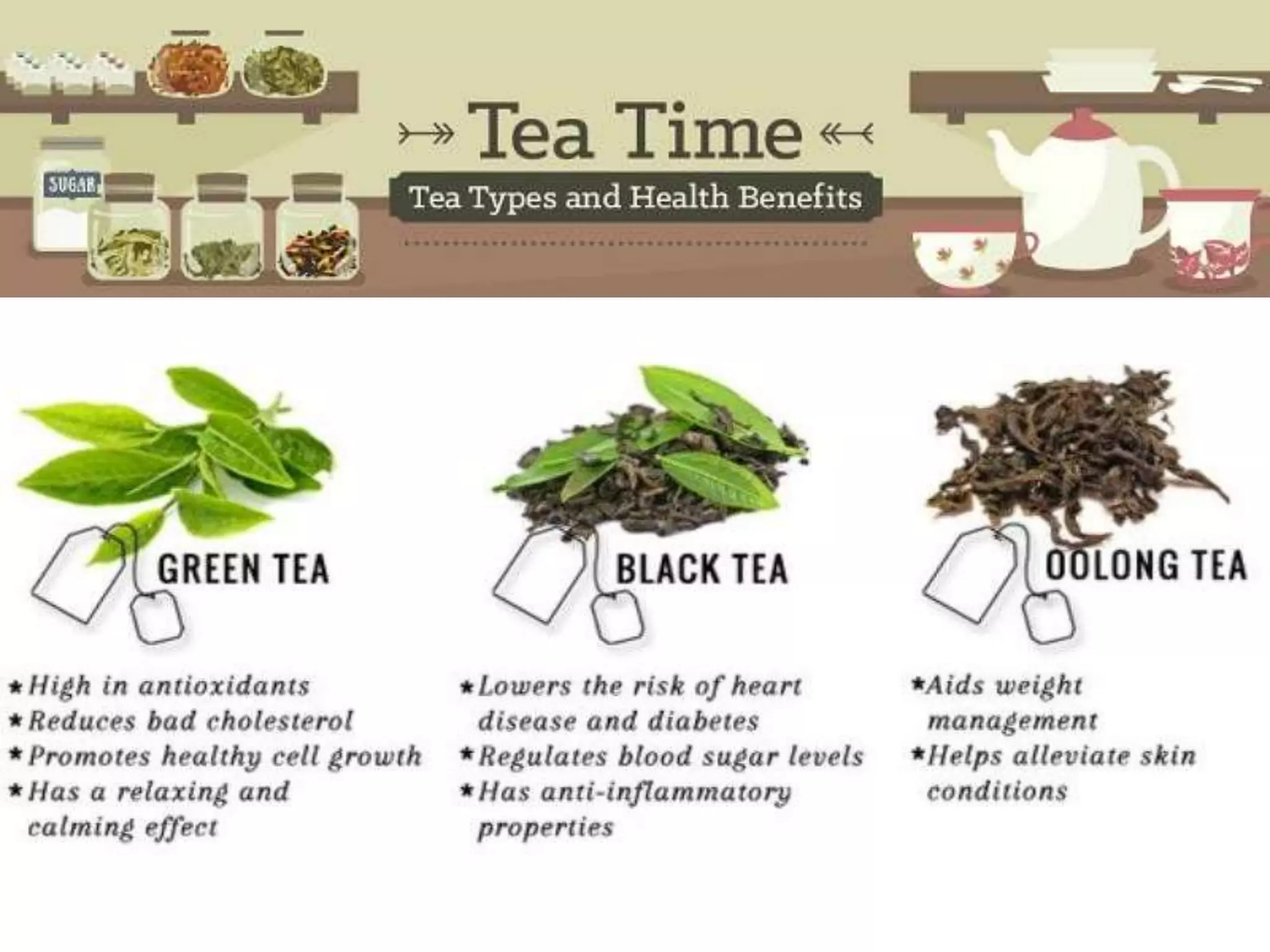 SUGAR

Tea Time

Tea Types and Health Benefits

GREEN TEA

★High in antioxidants
★Reduces bad cholesterol
★Promotes healthy cell growth
★Has a relaxing and calming effect

BLACK TEA

★Lowers the risk of heart disease and diabetes
★Regulates blood sugar levels
★Has anti-inflammatory properties

OOLONG TEA

★Aids weight management
★Helps alleviate skin conditions