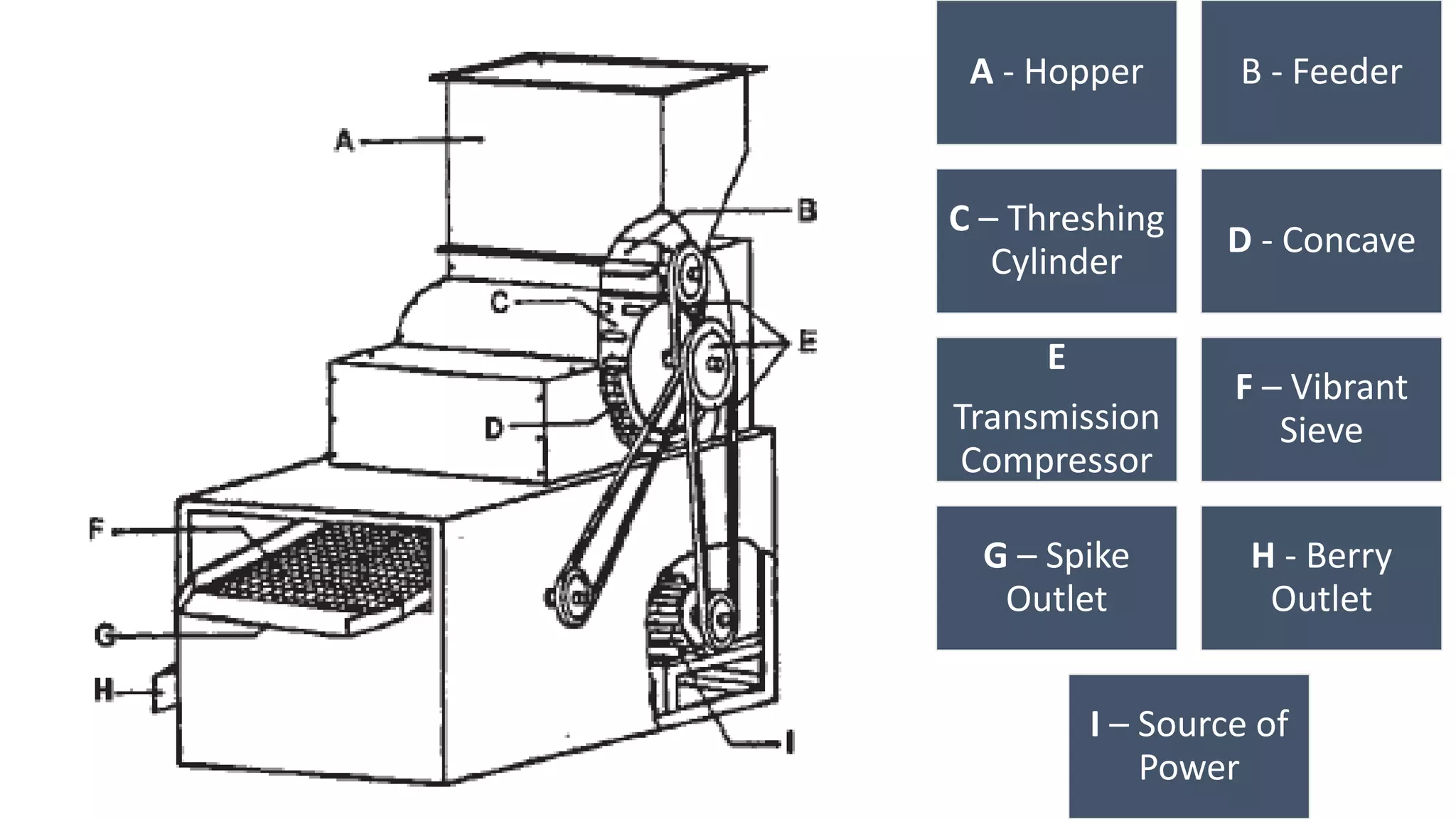 A
B
C
E
D
F
G
H
I

A - Hopper

B - Feeder

C – Threshing Cylinder

D - Concave

E

Transmission Compressor

F – Vibrant Sieve

G – Spike Outlet

H - Berry Outlet

I – Source of Power