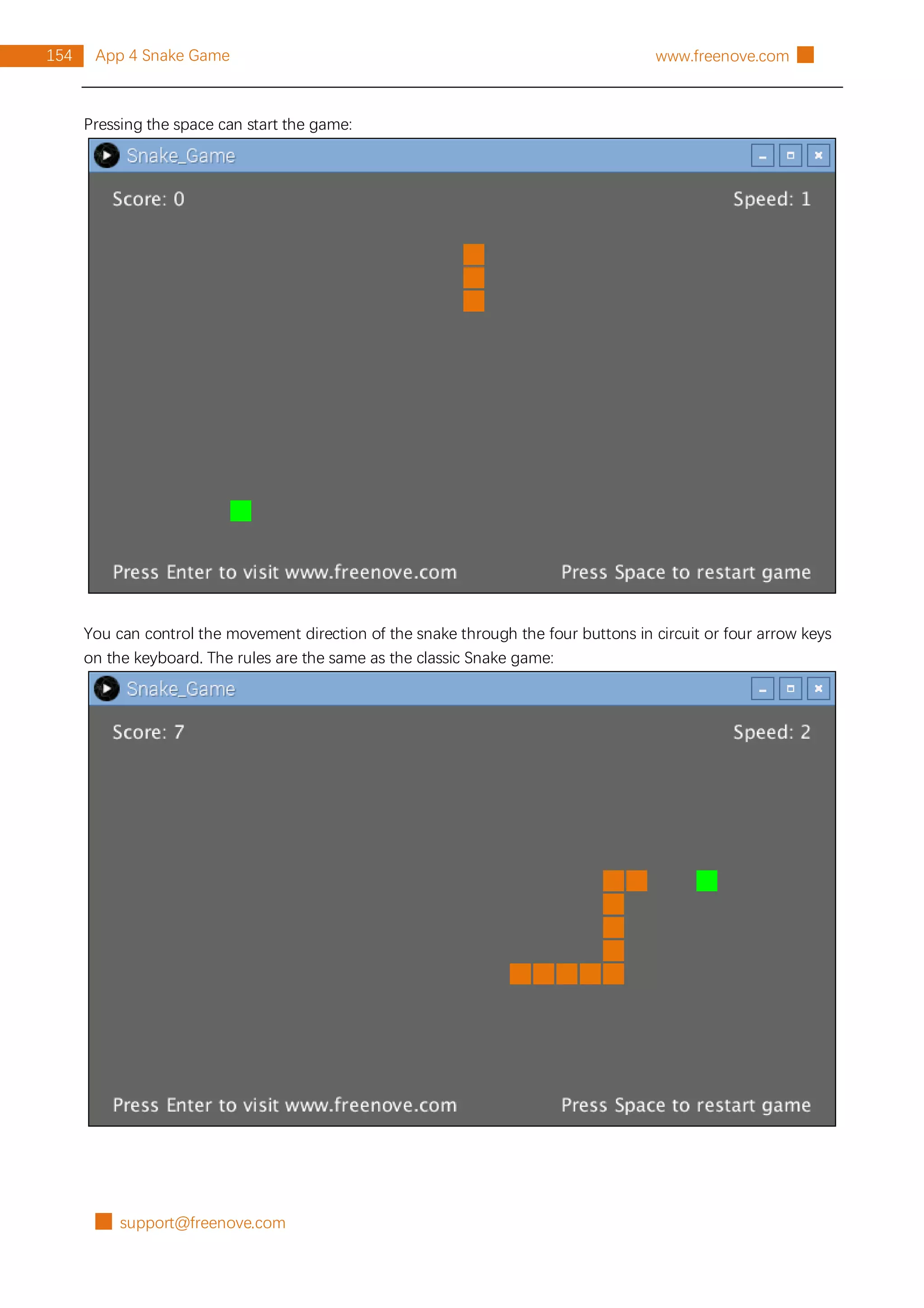 154 App 4 Snake Game www.freenove.com

Pressing the space can start the game:

Snake_Game

Score: 0

Speed: 1

Press Enter to visit www.freenove.com

Press Space to restart game

You can control the movement direction of the snake through the four buttons in circuit or four arrow keys on the keyboard. The rules are the same as the classic Snake game:

Snake_Game

Score: 7

Speed: 2

Press Enter to visit www.freenove.com

Press Space to restart game

support@freenove.com