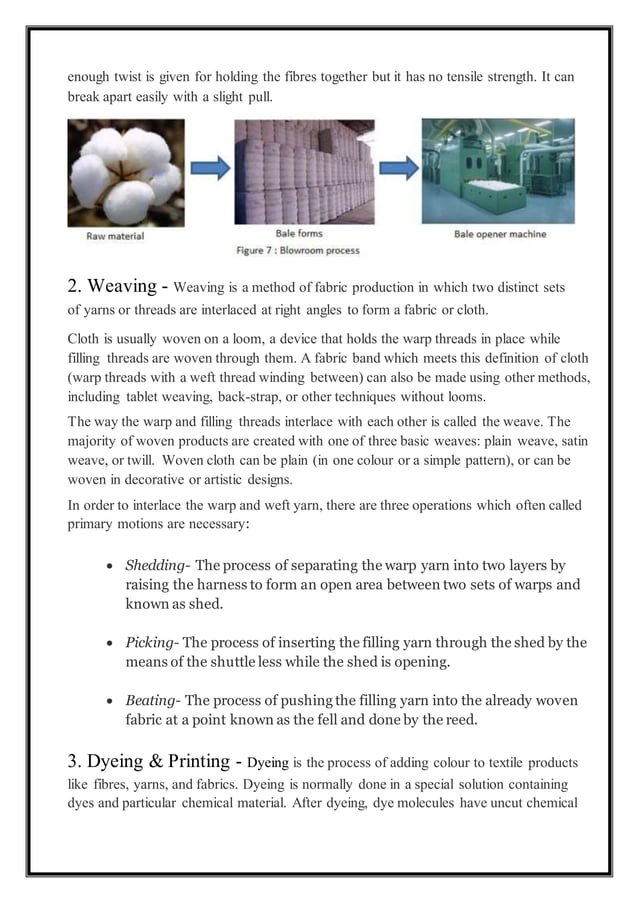 enough twist is given for holding the fibres together but it has no tensile strength. It can break apart easily with a slight pull.

Raw material

Bale forms

Bale opener machine

Figure 7 : Blowroom process

2. Weaving - Weaving is a method of fabric production in which two distinct sets of yarns or threads are interlaced at right angles to form a fabric or cloth.

Cloth is usually woven on a loom, a device that holds the warp threads in place while filling threads are woven through them. A fabric band which meets this definition of cloth (warp threads with a weft thread winding between) can also be made using other methods, including tablet weaving, back-strap, or other techniques without looms.

The way the warp and filling threads interlace with each other is called the weave. The majority of woven products are created with one of three basic weaves: plain weave, satin weave, or twill. Woven cloth can be plain (in one colour or a simple pattern), or can be woven in decorative or artistic designs.

In order to interlace the warp and weft yarn, there are three operations which often called primary motions are necessary:

• Shedding- The process of separating the warp yarn into two layers by raising the harness to form an open area between two sets of warps and known as shed.

• Picking- The process of inserting the filling yarn through the shed by the means of the shuttle less while the shed is opening.

• Beating- The process of pushing the filling yarn into the already woven fabric at a point known as the fell and done by the reed.

3. Dyeing & Printing - Dyeing is the process of adding colour to textile products like fibres, yarns, and fabrics. Dyeing is normally done in a special solution containing dyes and particular chemical material. After dyeing, dye molecules have uncut chemical