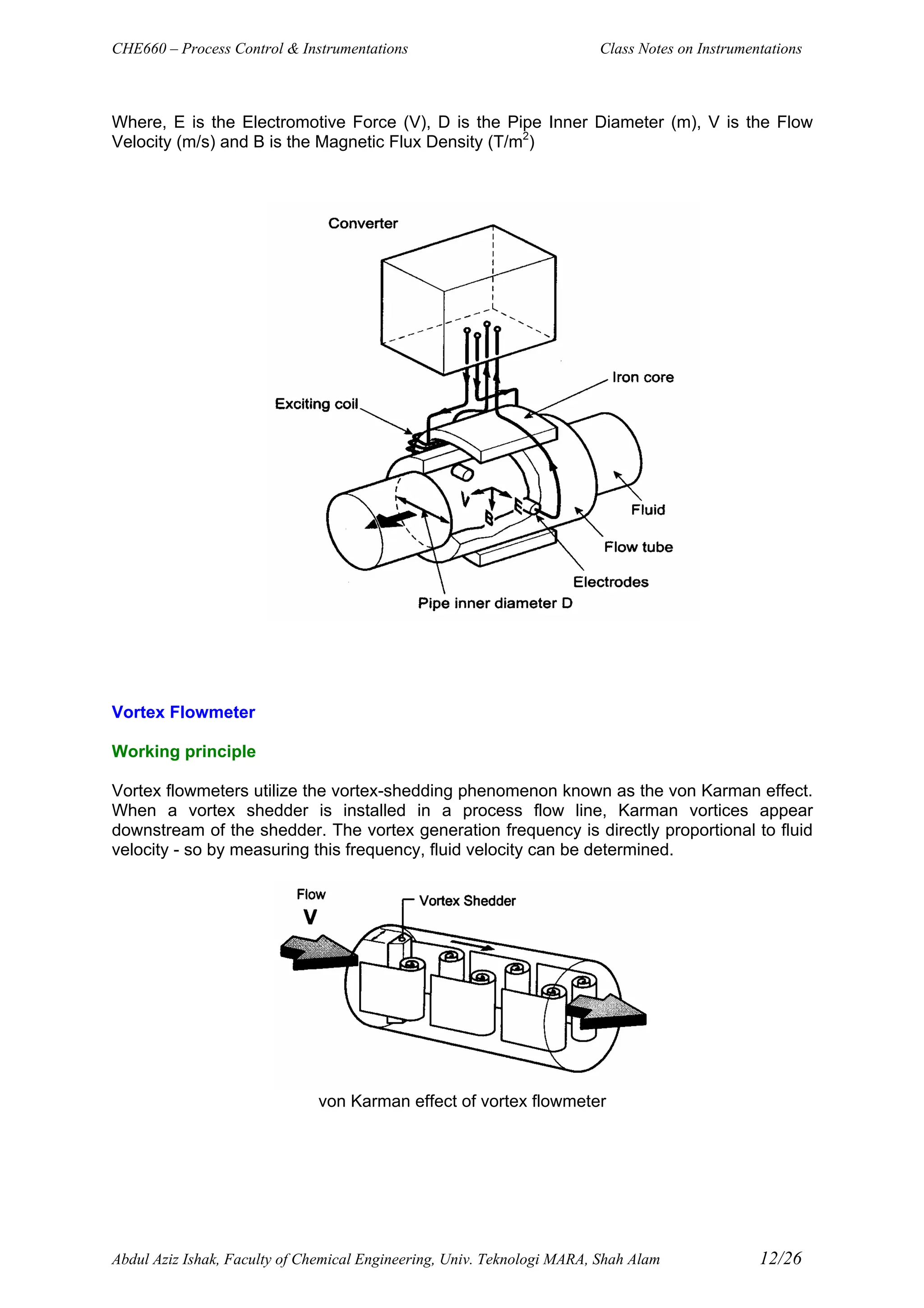 CHE660 – Process Control & Instrumentations

Class Notes on Instrumentations

Where, E is the Electromotive Force (V), D is the Pipe Inner Diameter (m), V is the Flow Velocity (m/s) and B is the Magnetic Flux Density (T/m$^2$)

Converter

Iron core

Exciting coil

V

B

E

Fluid

Flow tube

Electrodes

Pipe inner diameter D

Vortex Flowmeter

Working principle

Vortex flowmeters utilize the vortex-shedding phenomenon known as the von Karman effect. When a vortex shedder is installed in a process flow line, Karman vortices appear downstream of the shedder. The vortex generation frequency is directly proportional to fluid velocity - so by measuring this frequency, fluid velocity can be determined.

Flow

V

Vortex Shedder

von Karman effect of vortex flowmeter

Abdul Aziz Ishak, Faculty of Chemical Engineering, Univ. Teknologi MARA, Shah Alam

12/26