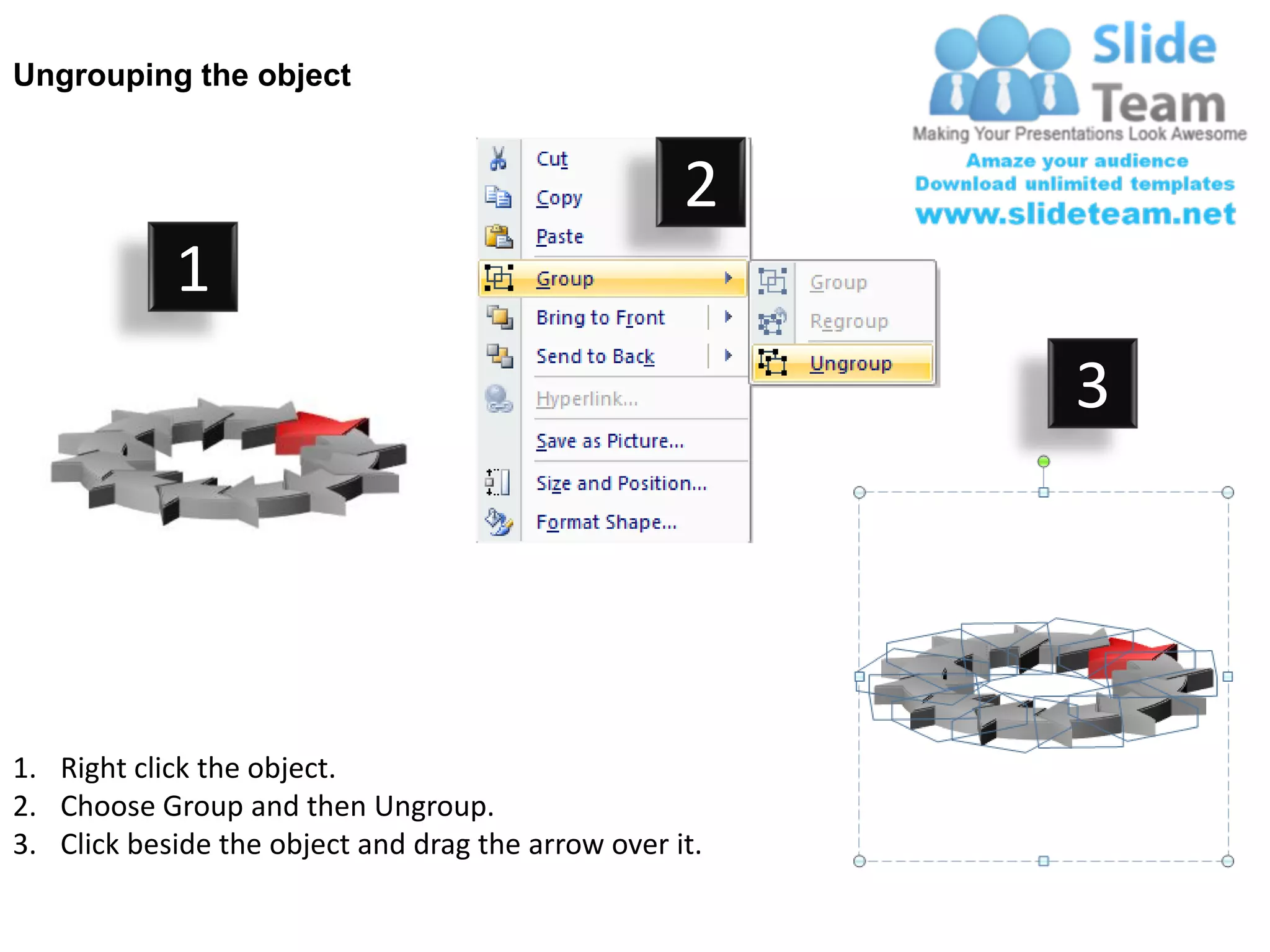 Ungrouping the object

Slide Team
Making Your Presentations Look Awesome
Amaze your audience
Download unlimited templates
www.slideteam.net

1

2

Cut
Copy
Paste
Group
Bring to Front
Send to Back
Hyperlink...
Save as Picture...
Size and Position...
Format Shape...

Group
Regroup
Ungroup

3

1. Right click the object.
2. Choose Group and then Ungroup.
3. Click beside the object and drag the arrow over it.