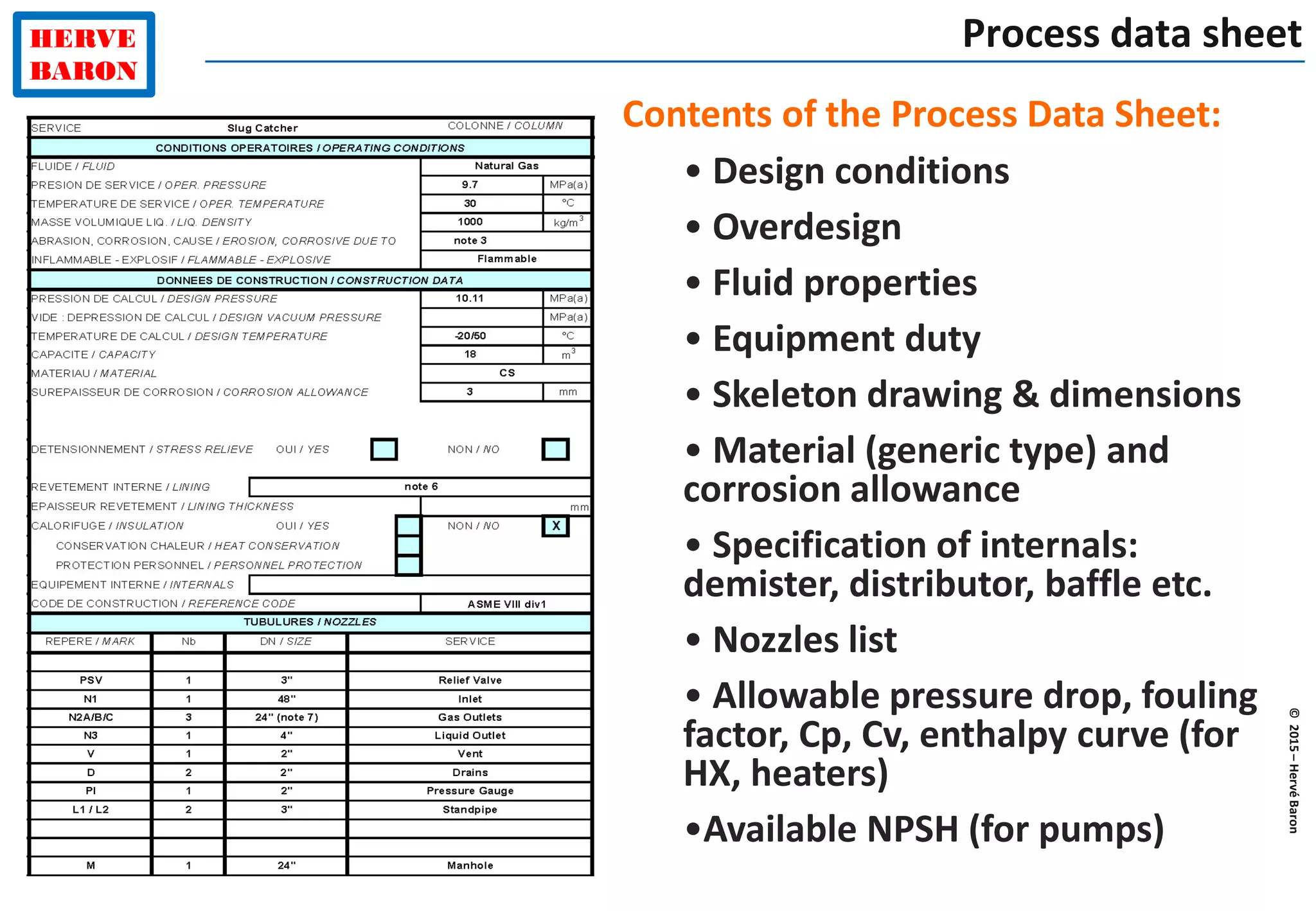 HERVE BARON

Process data sheet

SERVICE Slug Catcher COLONNE / COLUMN

CONDITIONS OPERATOIRES / OPERATING CONDITIONS

| | | |
|---|---|---|
| FLUIDE / FLUID | Natural Gas | |
| PRESION DE SERVICE / OPER. PRESSURE | 9.7 | MPa(a) |
| TEMPERATURE DE SERVICE / OPER. TEMPERATURE | 30 | °C |
| MASSE VOLUMIQUE LIQ. / LIQ. DENSITY | 1000 | kg/m$^3$ |
| ABRASION, CORROSION, CAUSE / EROSION, CORROSIVE DUE TO | note 3 | |
| INFLAMMABLE - EXPLOSIF / FLAMMABLE - EXPLOSIVE | Flammable | |

DONNEES DE CONSTRUCTION / CONSTRUCTION DATA

| | | |
|---|---|---|
| PRESSION DE CALCUL / DESIGN PRESSURE | 10.11 | MPa(a) |
| VIDE : DEPRESSION DE CALCUL / DESIGN VACUUM PRESSURE | | MPa(a) |
| TEMPERATURE DE CALCUL / DESIGN TEMPERATURE | -20/50 | °C |
| CAPACITE / CAPACITY | 18 | m$^3$ |
| MATERIAU / MATERIAL | CS | |
| SUREPAISSEUR DE CORROSION / CORROSION ALLOWANCE | 3 | mm |

DETENSIONNEMENT / STRESS RELIEVE OUI / YES NON / NO

REVETEMENT INTERNE / LINING note 6
EPAISSEUR REVETEMENT / LINING THICKNESS mm
CALORIFUGE / INSULATION OUI / YES NON / NO X
CONSERVATION CHALEUR / HEAT CONSERVATION
PROTECTION PERSONNEL / PERSONNEL PROTECTION
EQUIPEMENT INTERNE / INTERNALS
CODE DE CONSTRUCTION / REFERENCE CODE ASME VIII div1

TUBULURES / NOZZLES

| REPERE / MARK | Nb | DN / SIZE | SERVICE |
|---|---|---|---|
| | | | |
| PSV | 1 | 3" | Relief Valve |
| N1 | 1 | 48" | Inlet |
| N2A/B/C | 3 | 24" (note 7) | Gas Outlets |
| N3 | 1 | 4" | Liquid Outlet |
| V | 1 | 2" | Vent |
| D | 2 | 2" | Drains |
| PI | 1 | 2" | Pressure Gauge |
| L1 / L2 | 2 | 3" | Standpipe |
| | | | |
| | | | |
| M | 1 | 24" | Manhole |

Contents of the Process Data Sheet:

• Design conditions
• Overdesign
• Fluid properties
• Equipment duty
• Skeleton drawing & dimensions
• Material (generic type) and corrosion allowance
• Specification of internals: demister, distributor, baffle etc.
• Nozzles list
• Allowable pressure drop, fouling factor, Cp, Cv, enthalpy curve (for HX, heaters)
•Available NPSH (for pumps)

© 2015 – Hervé Baron