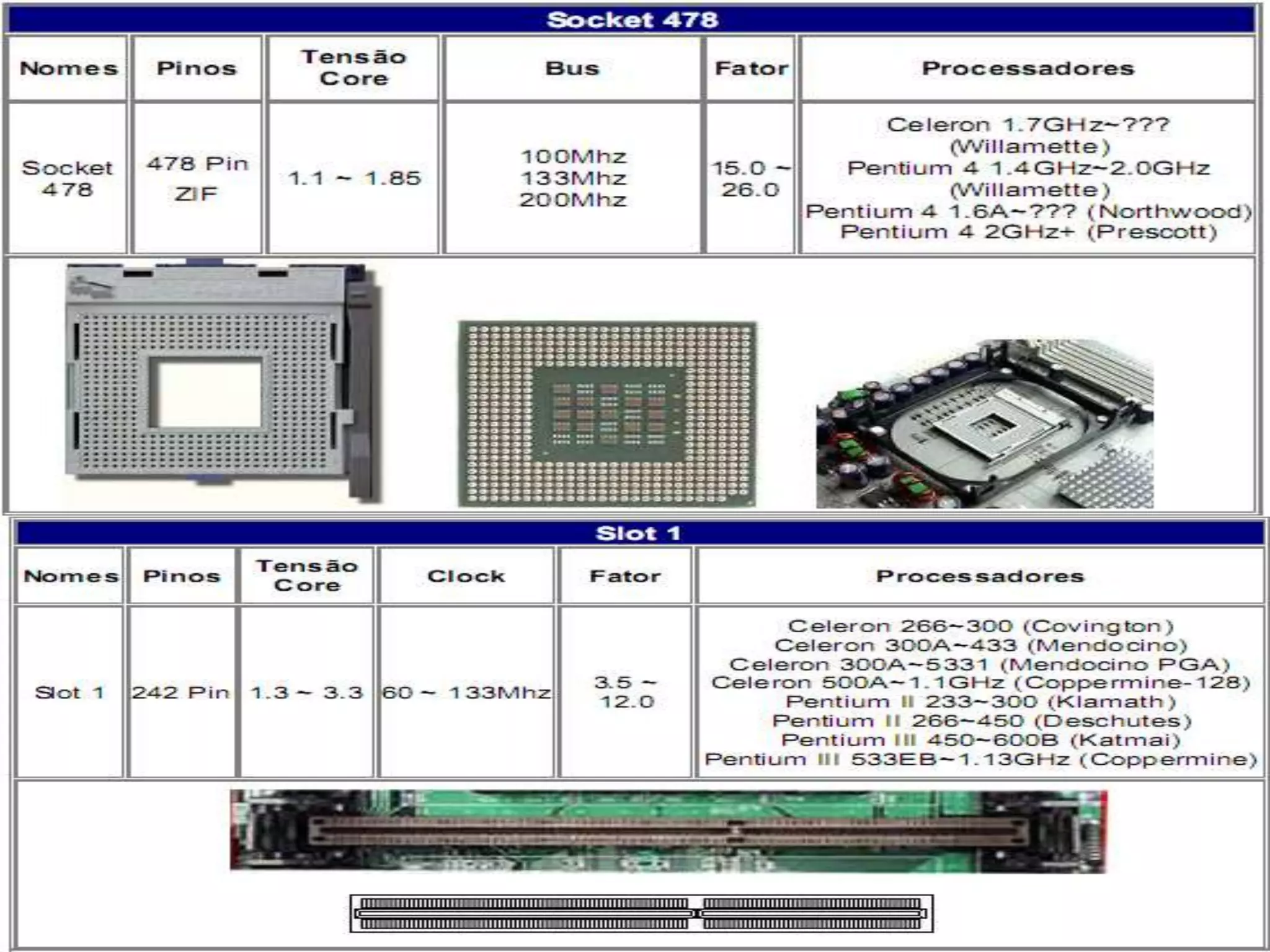 Socket 478

| Nomes | Pinos | Tensão Core | Bus | Fator | Processadores |
|---|---|---|---|---|---|
| Socket 478 | 478 Pin ZIF | 1.1 ~ 1.85 | 100Mhz 133Mhz 200Mhz | 15.0 ~ 26.0 | Celeron 1.7GHz~??? (Willamette) Pentium 4 1.4GHz~2.0GHz (Willamette) Pentium 4 1.6A~??? (Northwood) Pentium 4 2GHz+ (Prescott) |

Slot 1

| Nomes | Pinos | Tensão Core | Clock | Fator | Processadores |
|---|---|---|---|---|---|
| Slot 1 | 242 Pin | 1.3 ~ 3.3 | 60 ~ 133Mhz | 3.5 ~ 12.0 | Celeron 266~300 (Covington) Celeron 300A~433 (Mendocino) Celeron 300A~5331 (Mendocino PGA) Celeron 500A~1.1GHz (Coppermine-128) Pentium II 233~300 (Klamath) Pentium II 266~450 (Deschutes) Pentium III 450~600B (Katmai) Pentium III 533EB~1.13GHz (Coppermine) |