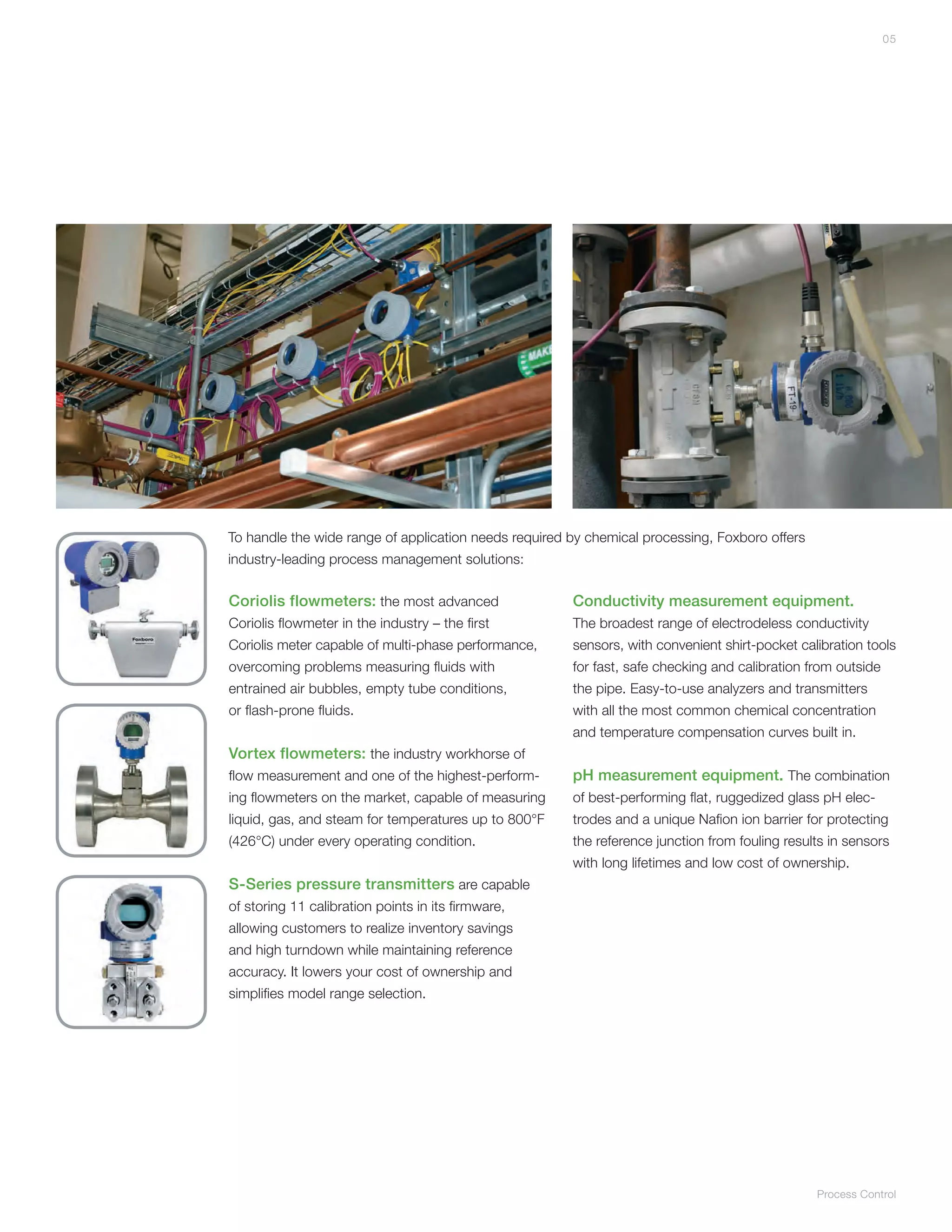 05

MAKE

FT-19-

Foxboro

To handle the wide range of application needs required by chemical processing, Foxboro offers industry-leading process management solutions:

Coriolis flowmeters: the most advanced Coriolis flowmeter in the industry – the first Coriolis meter capable of multi-phase performance, overcoming problems measuring fluids with entrained air bubbles, empty tube conditions, or flash-prone fluids.

Vortex flowmeters: the industry workhorse of flow measurement and one of the highest-performing flowmeters on the market, capable of measuring liquid, gas, and steam for temperatures up to 800°F (426°C) under every operating condition.

S-Series pressure transmitters are capable of storing 11 calibration points in its firmware, allowing customers to realize inventory savings and high turndown while maintaining reference accuracy. It lowers your cost of ownership and simplifies model range selection.

Conductivity measurement equipment. The broadest range of electrodeless conductivity sensors, with convenient shirt-pocket calibration tools for fast, safe checking and calibration from outside the pipe. Easy-to-use analyzers and transmitters with all the most common chemical concentration and temperature compensation curves built in.

pH measurement equipment. The combination of best-performing flat, ruggedized glass pH electrodes and a unique Nafion ion barrier for protecting the reference junction from fouling results in sensors with long lifetimes and low cost of ownership.

Process Control