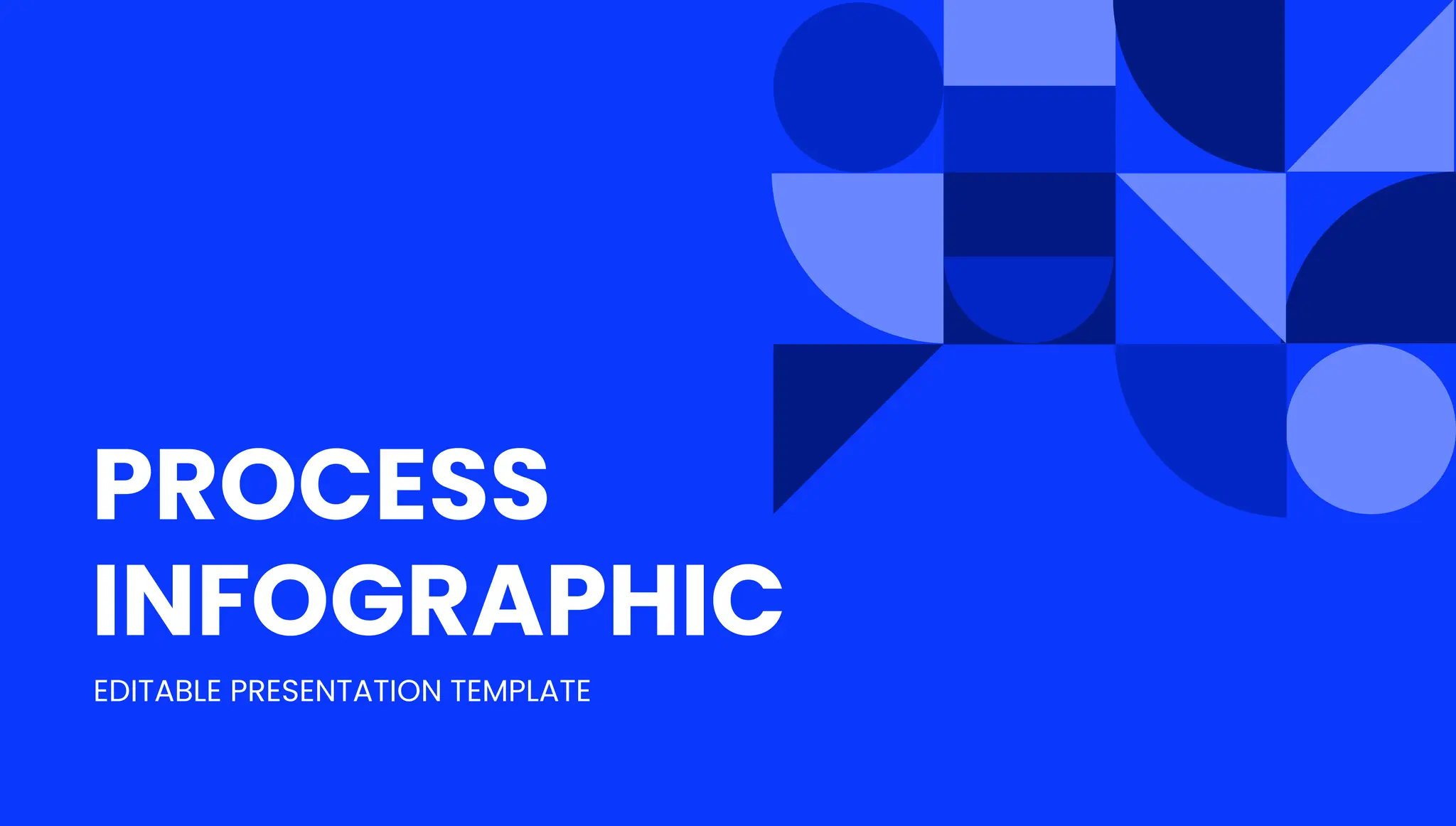 PROCESS
INFOGRAPHIC

EDITABLE PRESENTATION TEMPLATE