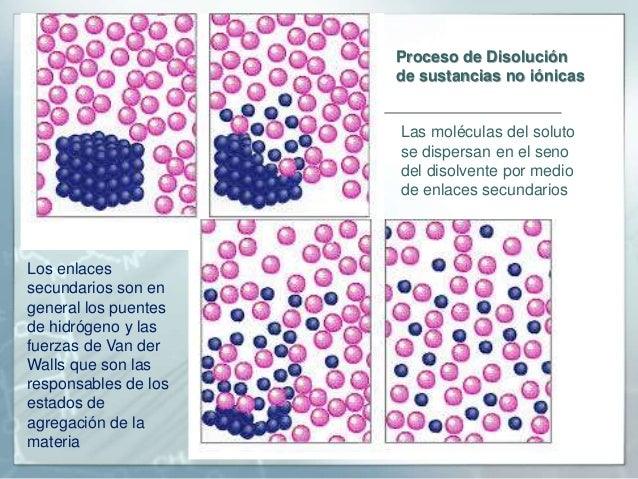 Proceso de Disolución de sustancias no iónicas

Las moléculas del soluto se dispersan en el seno del disolvente por medio de enlaces secundarios

Los enlaces secundarios son en general los puentes de hidrógeno y las fuerzas de Van der Walls que son las responsables de los estados de agregación de la materia