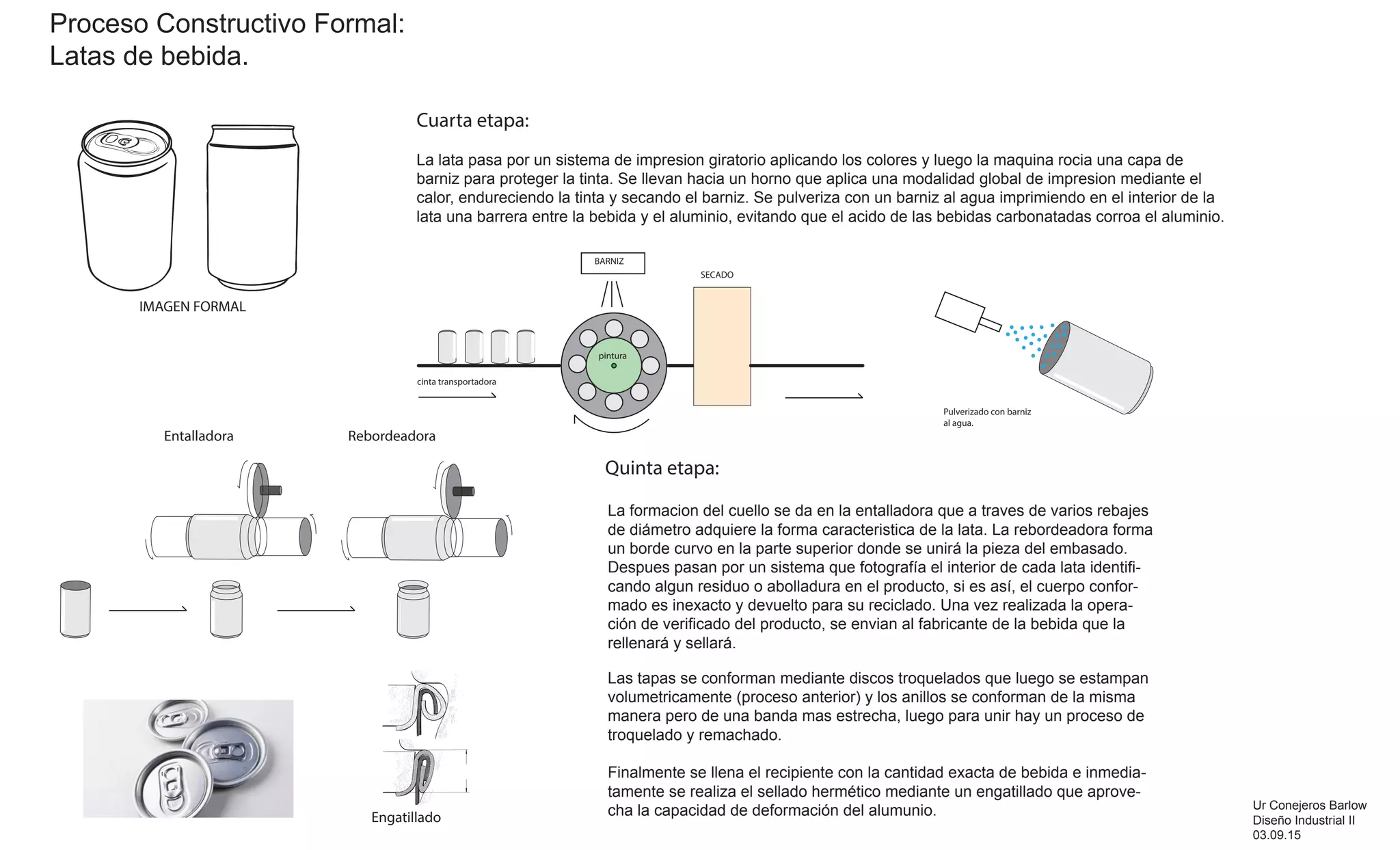 Proceso Constructivo Formal:
Latas de bebida.

IMAGEN FORMAL

Cuarta etapa:

La lata pasa por un sistema de impresion giratorio aplicando los colores y luego la maquina rocia una capa de barniz para proteger la tinta. Se llevan hacia un horno que aplica una modalidad global de impresion mediante el calor, endureciendo la tinta y secando el barniz. Se pulveriza con un barniz al agua imprimiendo en el interior de la lata una barrera entre la bebida y el aluminio, evitando que el acido de las bebidas carbonatadas corroa el aluminio.

BARNIZ

SECADO

pintura

cinta transportadora

Pulverizado con barniz al agua.

Entalladora

Rebordeadora

Quinta etapa:

La formacion del cuello se da en la entalladora que a traves de varios rebajes de diámetro adquiere la forma caracteristica de la lata. La rebordeadora forma un borde curvo en la parte superior donde se unirá la pieza del embasado. Despues pasan por un sistema que fotografía el interior de cada lata identificando algun residuo o abolladura en el producto, si es así, el cuerpo conformado es inexacto y devuelto para su reciclado. Una vez realizada la operación de verificado del producto, se envian al fabricante de la bebida que la rellenará y sellará.

Las tapas se conforman mediante discos troquelados que luego se estampan volumetricamente (proceso anterior) y los anillos se conforman de la misma manera pero de una banda mas estrecha, luego para unir hay un proceso de troquelado y remachado.

Finalmente se llena el recipiente con la cantidad exacta de bebida e inmediatamente se realiza el sellado hermético mediante un engatillado que aprovecha la capacidad de deformación del alumunio.

Engatillado

Ur Conejeros Barlow
Diseño Industrial II
03.09.15