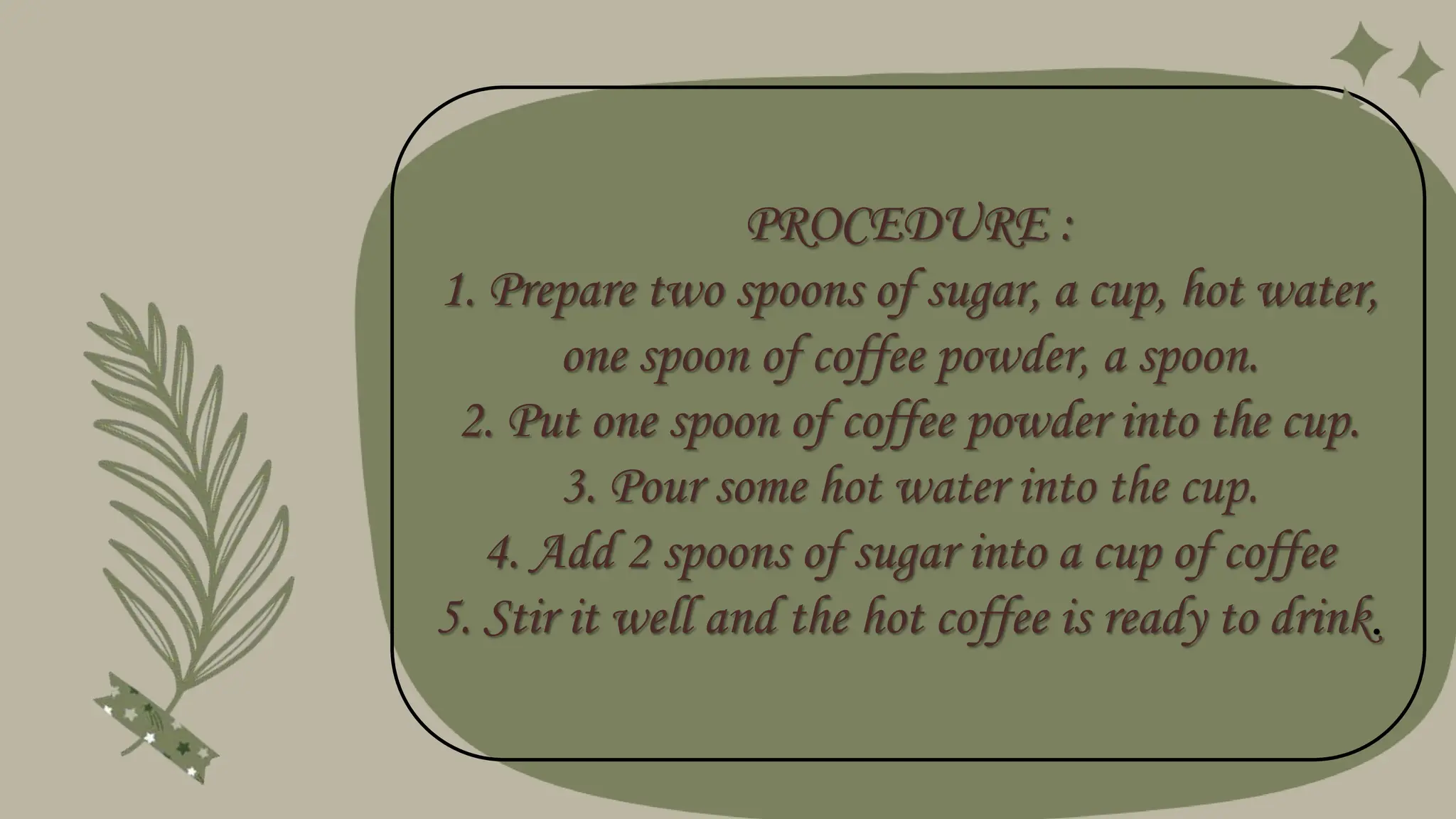 PROCEDURE :
1. Prepare two spoons of sugar, a cup, hot water, one spoon of coffee powder, a spoon.
2. Put one spoon of coffee powder into the cup.
3. Pour some hot water into the cup.
4. Add 2 spoons of sugar into a cup of coffee
5. Stir it well and the hot coffee is ready to drink.