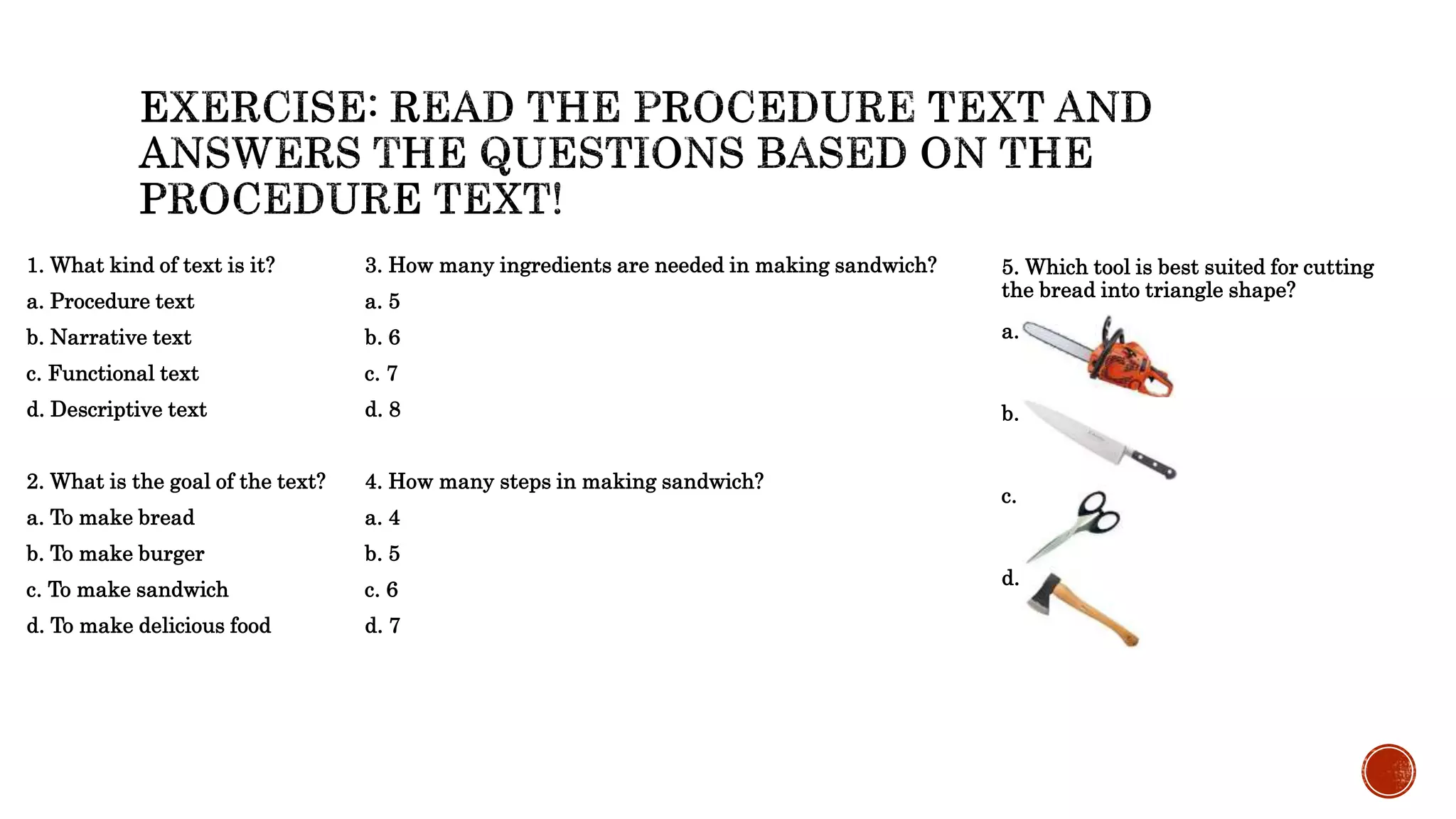 EXERCISE: READ THE PROCEDURE TEXT AND ANSWERS THE QUESTIONS BASED ON THE PROCEDURE TEXT!

1. What kind of text is it?
a. Procedure text
b. Narrative text
c. Functional text
d. Descriptive text

2. What is the goal of the text?
a. To make bread
b. To make burger
c. To make sandwich
d. To make delicious food

3. How many ingredients are needed in making sandwich?
a. 5
b. 6
c. 7
d. 8

4. How many steps in making sandwich?
a. 4
b. 5
c. 6
d. 7

5. Which tool is best suited for cutting the bread into triangle shape?
a.
b.
c.
d.