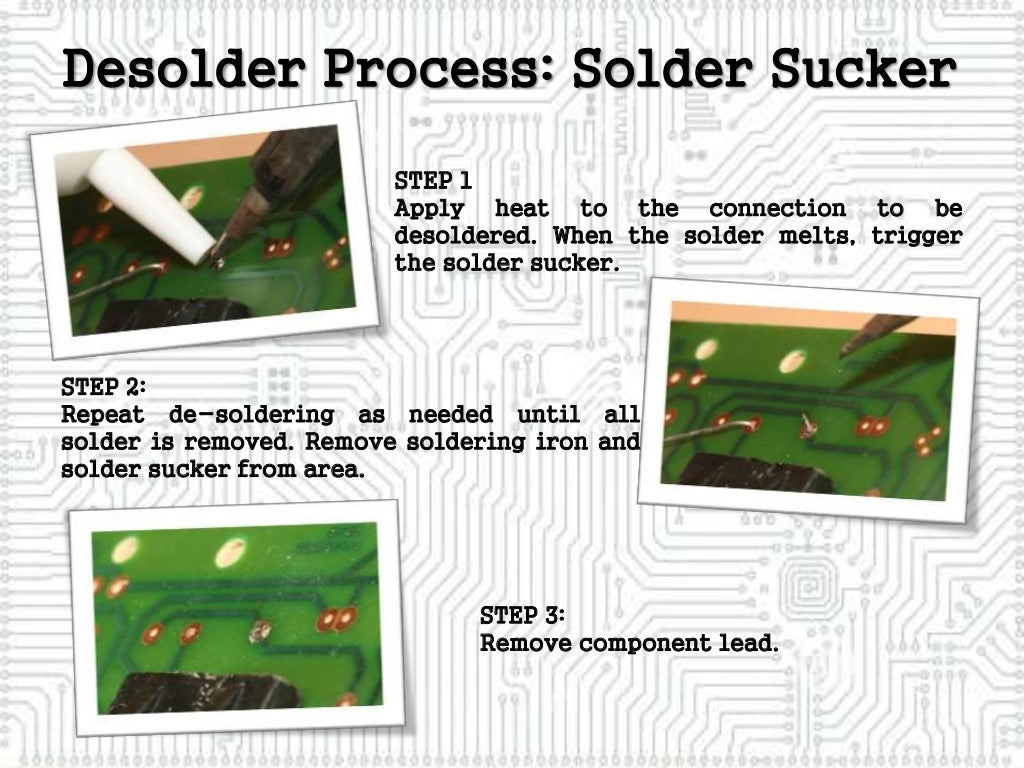 Desolder Process: Solder Sucker

STEP 1
Apply heat to the connection to be desoldered. When the solder melts, trigger the solder sucker.

STEP 2:
Repeat de-soldering as needed until all solder is removed. Remove soldering iron and solder sucker from area.

STEP 3:
Remove component lead.