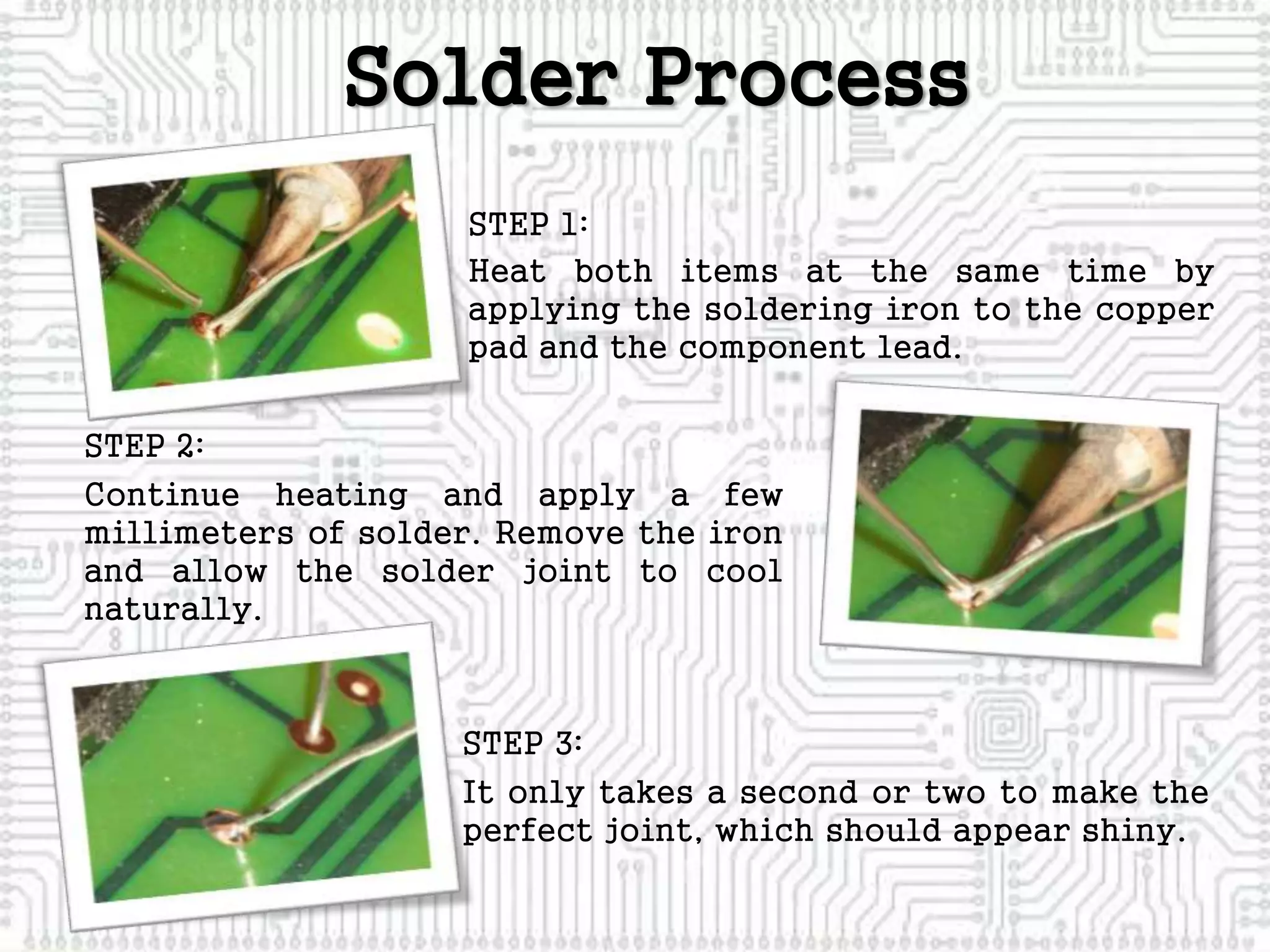 Solder Process

STEP 1:

Heat both items at the same time by applying the soldering iron to the copper pad and the component lead.

STEP 2:

Continue heating and apply a few millimeters of solder. Remove the iron and allow the solder joint to cool naturally.

STEP 3:

It only takes a second or two to make the perfect joint, which should appear shiny.