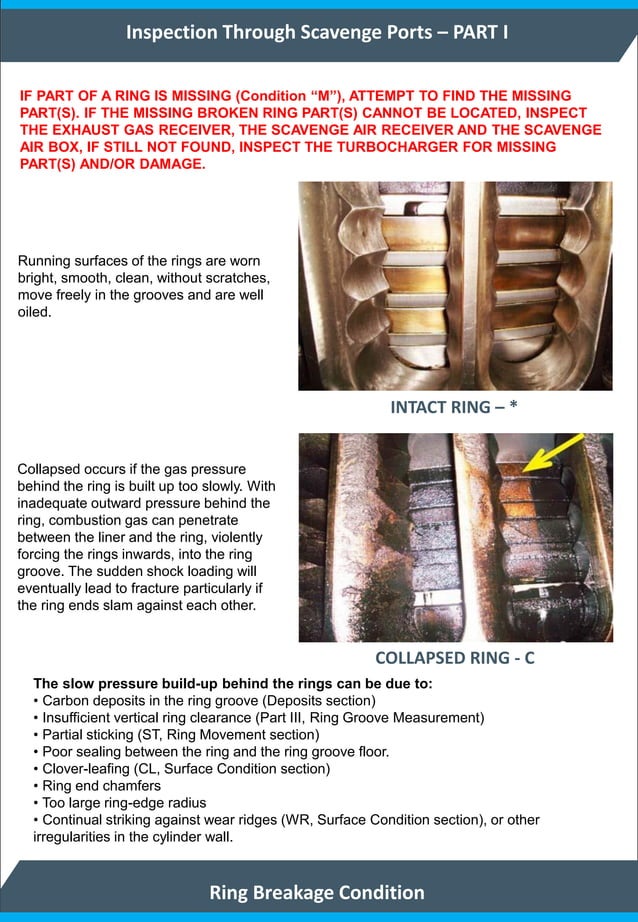 Inspection Through Scavenge Ports – PART I

IF PART OF A RING IS MISSING (Condition "M"), ATTEMPT TO FIND THE MISSING PART(S). IF THE MISSING BROKEN RING PART(S) CANNOT BE LOCATED, INSPECT THE EXHAUST GAS RECEIVER, THE SCAVENGE AIR RECEIVER AND THE SCAVENGE AIR BOX, IF STILL NOT FOUND, INSPECT THE TURBOCHARGER FOR MISSING PART(S) AND/OR DAMAGE.

Running surfaces of the rings are worn bright, smooth, clean, without scratches, move freely in the grooves and are well oiled.

INTACT RING – *

Collapsed occurs if the gas pressure behind the ring is built up too slowly. With inadequate outward pressure behind the ring, combustion gas can penetrate between the liner and the ring, violently forcing the rings inwards, into the ring groove. The sudden shock loading will eventually lead to fracture particularly if the ring ends slam against each other.

COLLAPSED RING - C

The slow pressure build-up behind the rings can be due to:
• Carbon deposits in the ring groove (Deposits section)
• Insufficient vertical ring clearance (Part III, Ring Groove Measurement)
• Partial sticking (ST, Ring Movement section)
• Poor sealing between the ring and the ring groove floor.
• Clover-leafing (CL, Surface Condition section)
• Ring end chamfers
• Too large ring-edge radius
• Continual striking against wear ridges (WR, Surface Condition section), or other irregularities in the cylinder wall.

Ring Breakage Condition