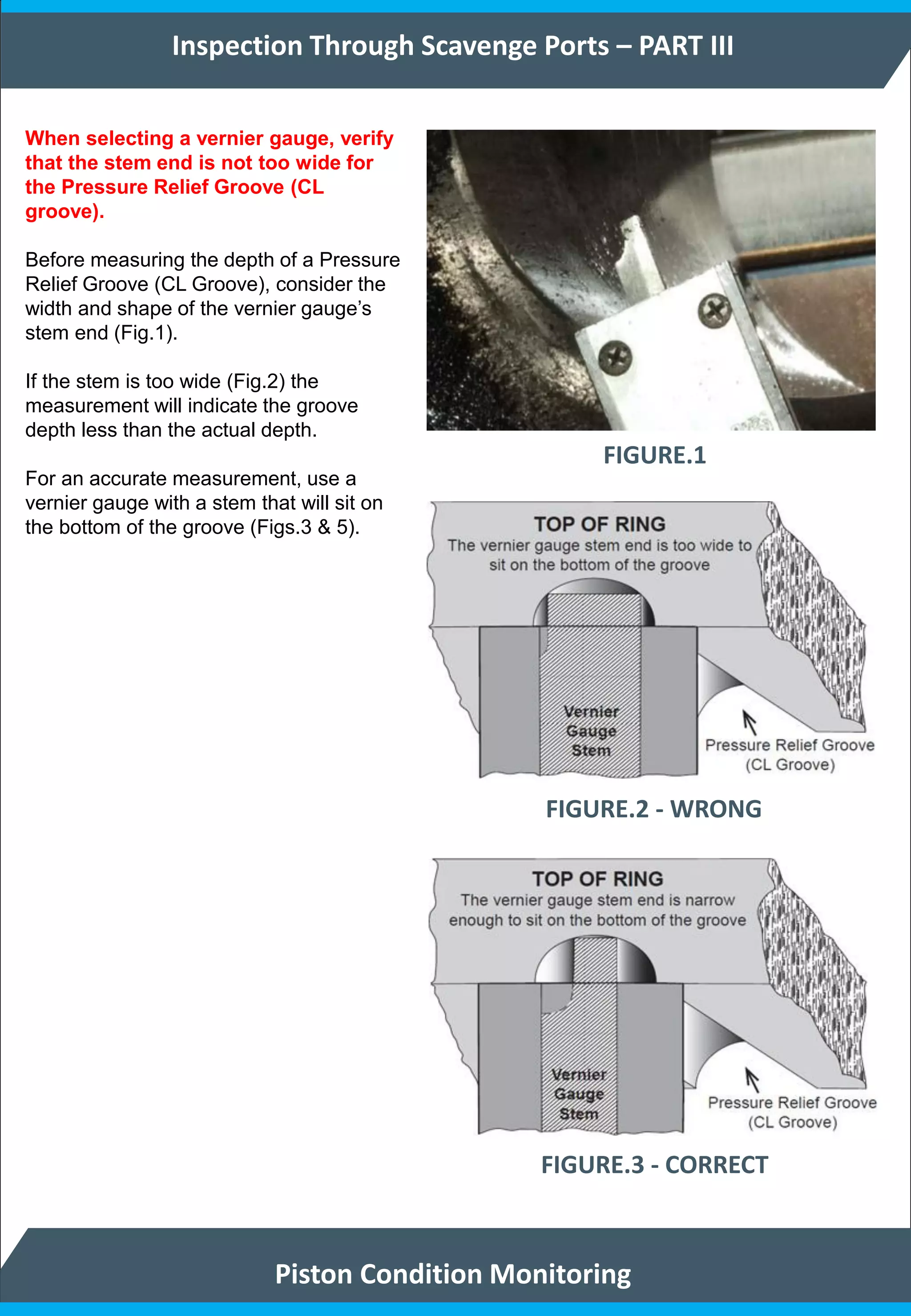 Inspection Through Scavenge Ports – PART III

When selecting a vernier gauge, verify that the stem end is not too wide for the Pressure Relief Groove (CL groove).

Before measuring the depth of a Pressure Relief Groove (CL Groove), consider the width and shape of the vernier gauge's stem end (Fig.1).

If the stem is too wide (Fig.2) the measurement will indicate the groove depth less than the actual depth.

For an accurate measurement, use a vernier gauge with a stem that will sit on the bottom of the groove (Figs.3 & 5).

FIGURE.1

TOP OF RING
The vernier gauge stem end is too wide to sit on the bottom of the groove

Vernier Gauge Stem

Pressure Relief Groove (CL Groove)

FIGURE.2 - WRONG

TOP OF RING
The vernier gauge stem end is narrow enough to sit on the bottom of the groove

Vernier Gauge Stem

Pressure Relief Groove (CL Groove)

FIGURE.3 - CORRECT

Piston Condition Monitoring