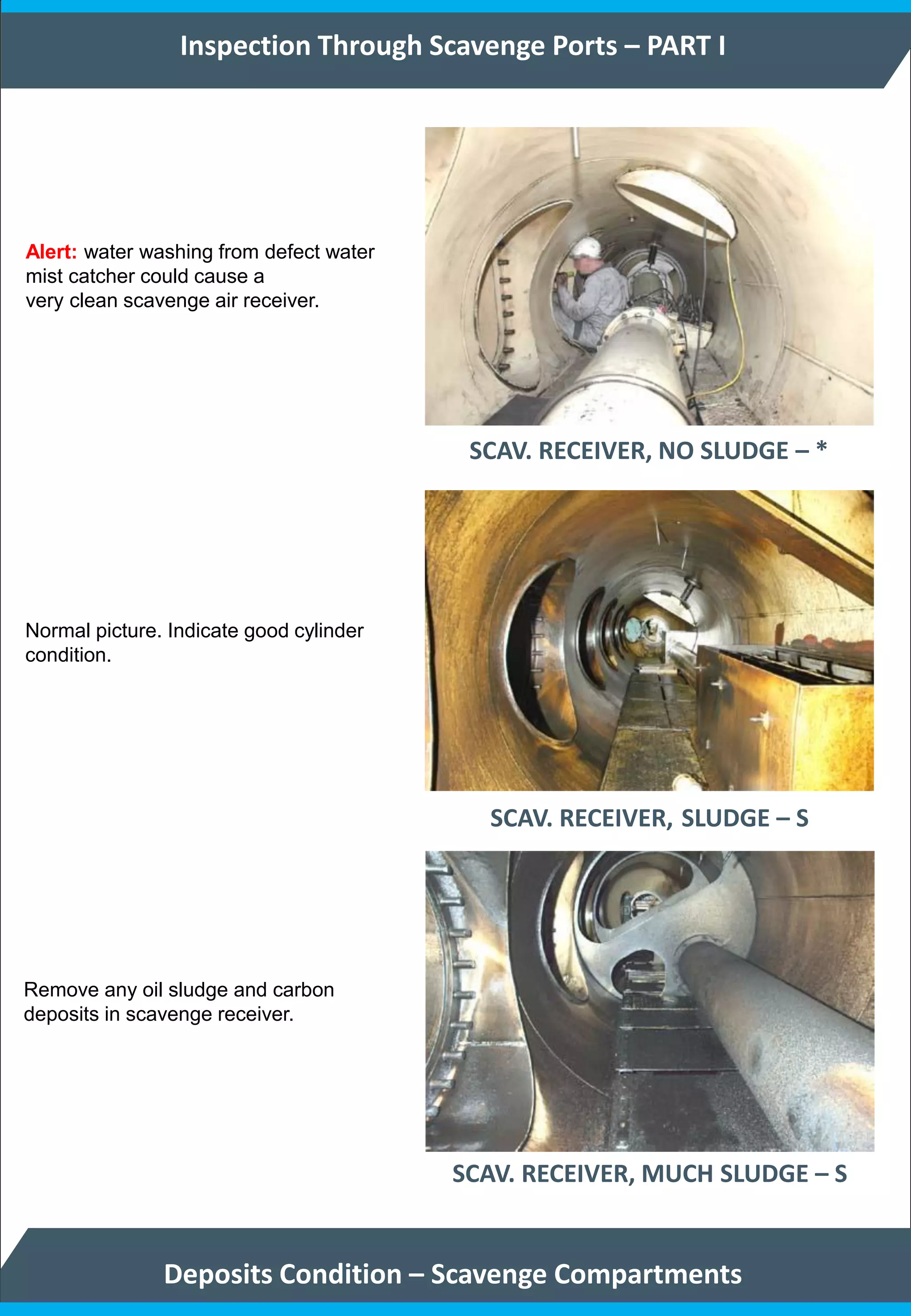 Inspection Through Scavenge Ports – PART I

Alert: water washing from defect water mist catcher could cause a very clean scavenge air receiver.

SCAV. RECEIVER, NO SLUDGE – *

Normal picture. Indicate good cylinder condition.

SCAV. RECEIVER, SLUDGE – S

Remove any oil sludge and carbon deposits in scavenge receiver.

SCAV. RECEIVER, MUCH SLUDGE – S

Deposits Condition – Scavenge Compartments