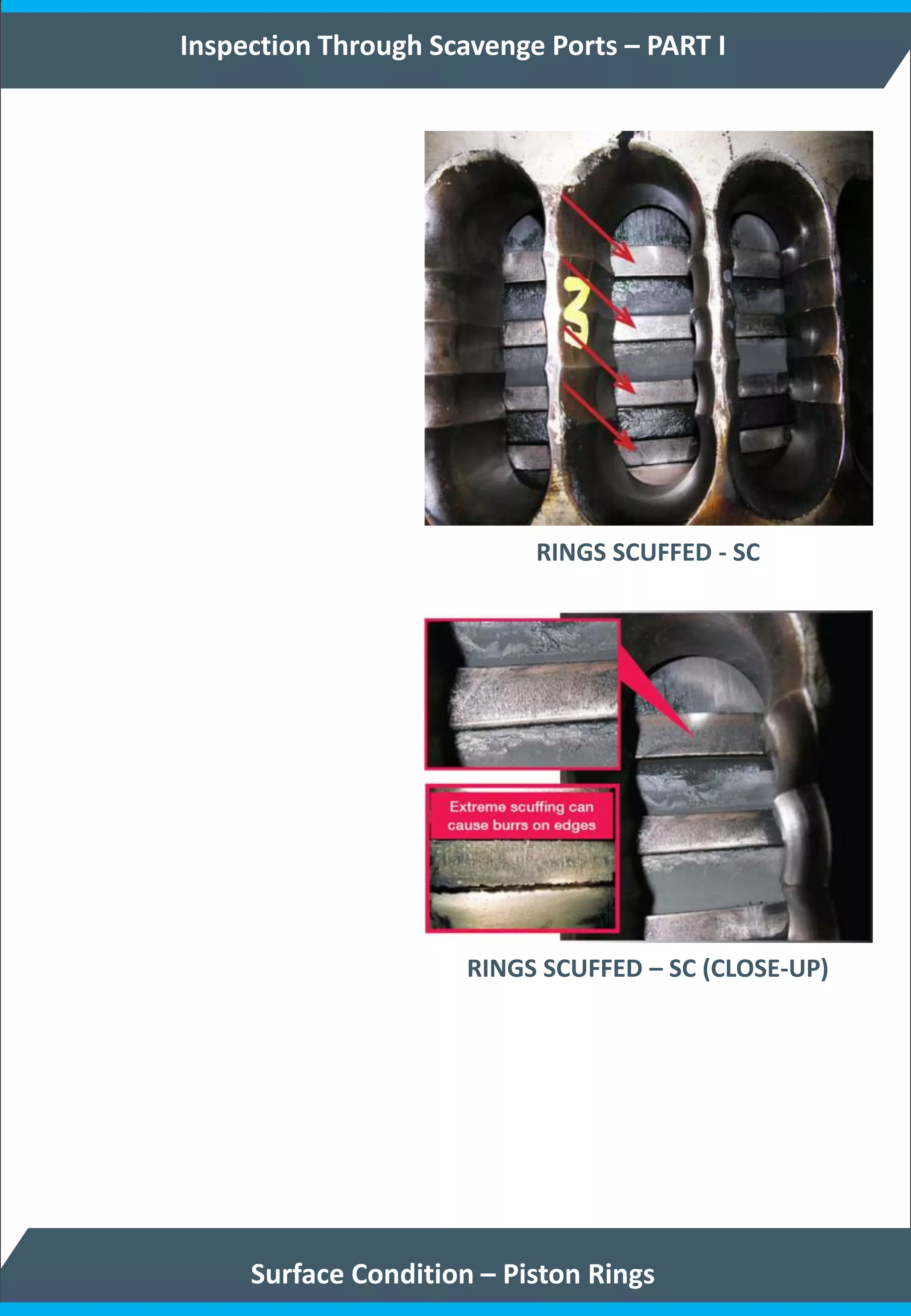 Inspection Through Scavenge Ports – PART I

3

RINGS SCUFFED - SC

Extreme scuffing can cause burrs on edges

RINGS SCUFFED – SC (CLOSE-UP)

Surface Condition – Piston Rings