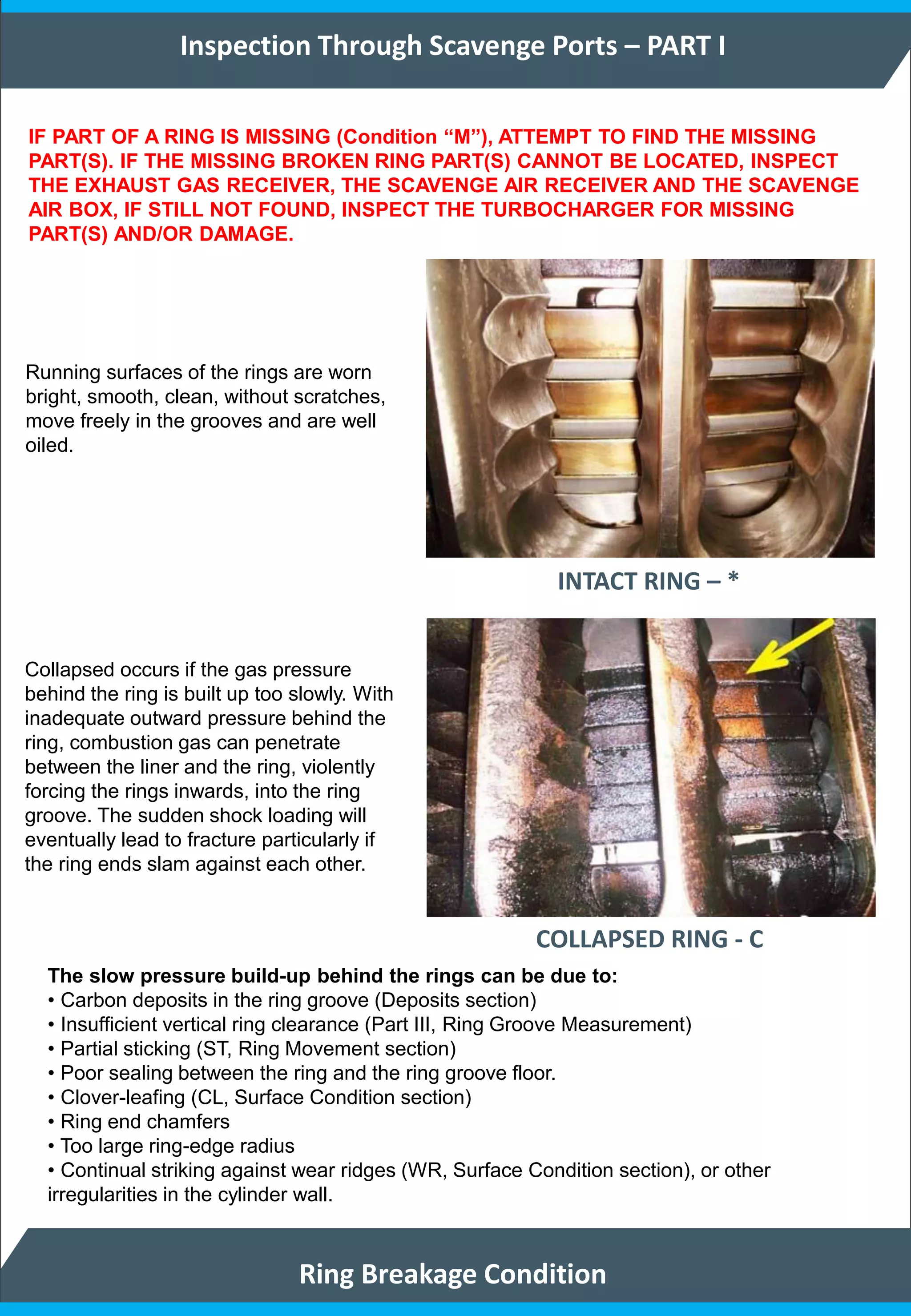 Inspection Through Scavenge Ports – PART I

IF PART OF A RING IS MISSING (Condition “M”), ATTEMPT TO FIND THE MISSING PART(S). IF THE MISSING BROKEN RING PART(S) CANNOT BE LOCATED, INSPECT THE EXHAUST GAS RECEIVER, THE SCAVENGE AIR RECEIVER AND THE SCAVENGE AIR BOX, IF STILL NOT FOUND, INSPECT THE TURBOCHARGER FOR MISSING PART(S) AND/OR DAMAGE.

Running surfaces of the rings are worn bright, smooth, clean, without scratches, move freely in the grooves and are well oiled.

INTACT RING – *

Collapsed occurs if the gas pressure behind the ring is built up too slowly. With inadequate outward pressure behind the ring, combustion gas can penetrate between the liner and the ring, violently forcing the rings inwards, into the ring groove. The sudden shock loading will eventually lead to fracture particularly if the ring ends slam against each other.

COLLAPSED RING - C

The slow pressure build-up behind the rings can be due to:
• Carbon deposits in the ring groove (Deposits section)
• Insufficient vertical ring clearance (Part III, Ring Groove Measurement)
• Partial sticking (ST, Ring Movement section)
• Poor sealing between the ring and the ring groove floor.
• Clover-leafing (CL, Surface Condition section)
• Ring end chamfers
• Too large ring-edge radius
• Continual striking against wear ridges (WR, Surface Condition section), or other irregularities in the cylinder wall.

Ring Breakage Condition