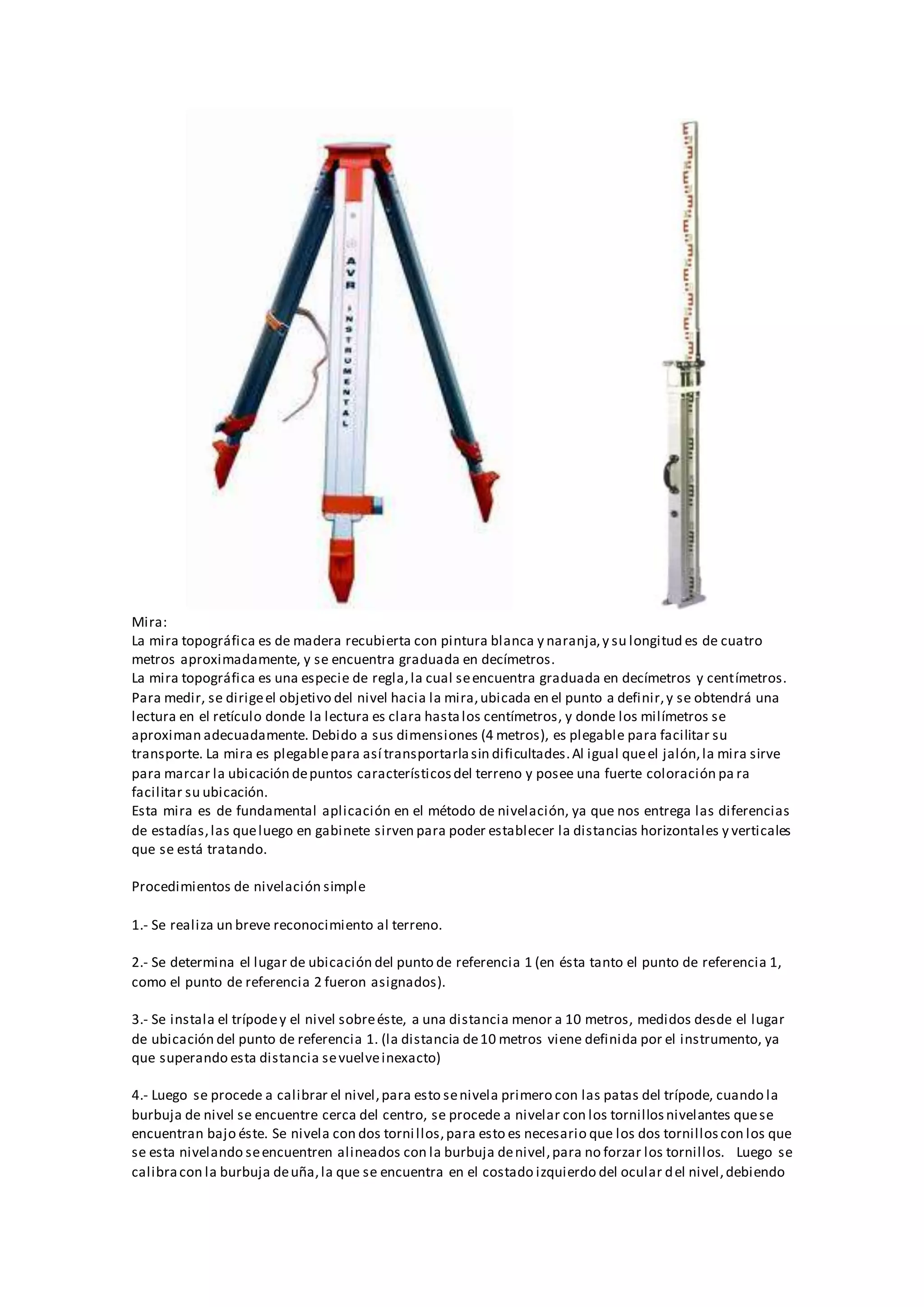 AVR INSTRUMENTAL

Mira:
La mira topográfica es de madera recubierta con pintura blanca y naranja, y su longitud es de cuatro metros aproximadamente, y se encuentra graduada en decímetros.
La mira topográfica es una especie de regla, la cual se encuentra graduada en decímetros y centímetros. Para medir, se dirige el objetivo del nivel hacia la mira, ubicada en el punto a definir, y se obtendrá una lectura en el retículo donde la lectura es clara hasta los centímetros, y donde los milímetros se aproximan adecuadamente. Debido a sus dimensiones (4 metros), es plegable para facilitar su transporte. La mira es plegable para así transportarla sin dificultades. Al igual que el jalón, la mira sirve para marcar la ubicación de puntos característicos del terreno y posee una fuerte coloración para facilitar su ubicación.
Esta mira es de fundamental aplicación en el método de nivelación, ya que nos entrega las diferencias de estadías, las que luego en gabinete sirven para poder establecer la distancias horizontales y verticales que se está tratando.

Procedimientos de nivelación simple

1.- Se realiza un breve reconocimiento al terreno.

2.- Se determina el lugar de ubicación del punto de referencia 1 (en ésta tanto el punto de referencia 1, como el punto de referencia 2 fueron asignados).

3.- Se instala el trípode y el nivel sobre éste, a una distancia menor a 10 metros, medidos desde el lugar de ubicación del punto de referencia 1. (la distancia de 10 metros viene definida por el instrumento, ya que superando esta distancia se vuelve inexacto)

4.- Luego se procede a calibrar el nivel, para esto se nivela primero con las patas del trípode, cuando la burbuja de nivel se encuentre cerca del centro, se procede a nivelar con los tornillos nivelantes que se encuentran bajo éste. Se nivela con dos tornillos, para esto es necesario que los dos tornillos con los que se esta nivelando se encuentren alineados con la burbuja de nivel, para no forzar los tornillos. Luego se calibra con la burbuja de uña, la que se encuentra en el costado izquierdo del ocular del nivel, debiendo