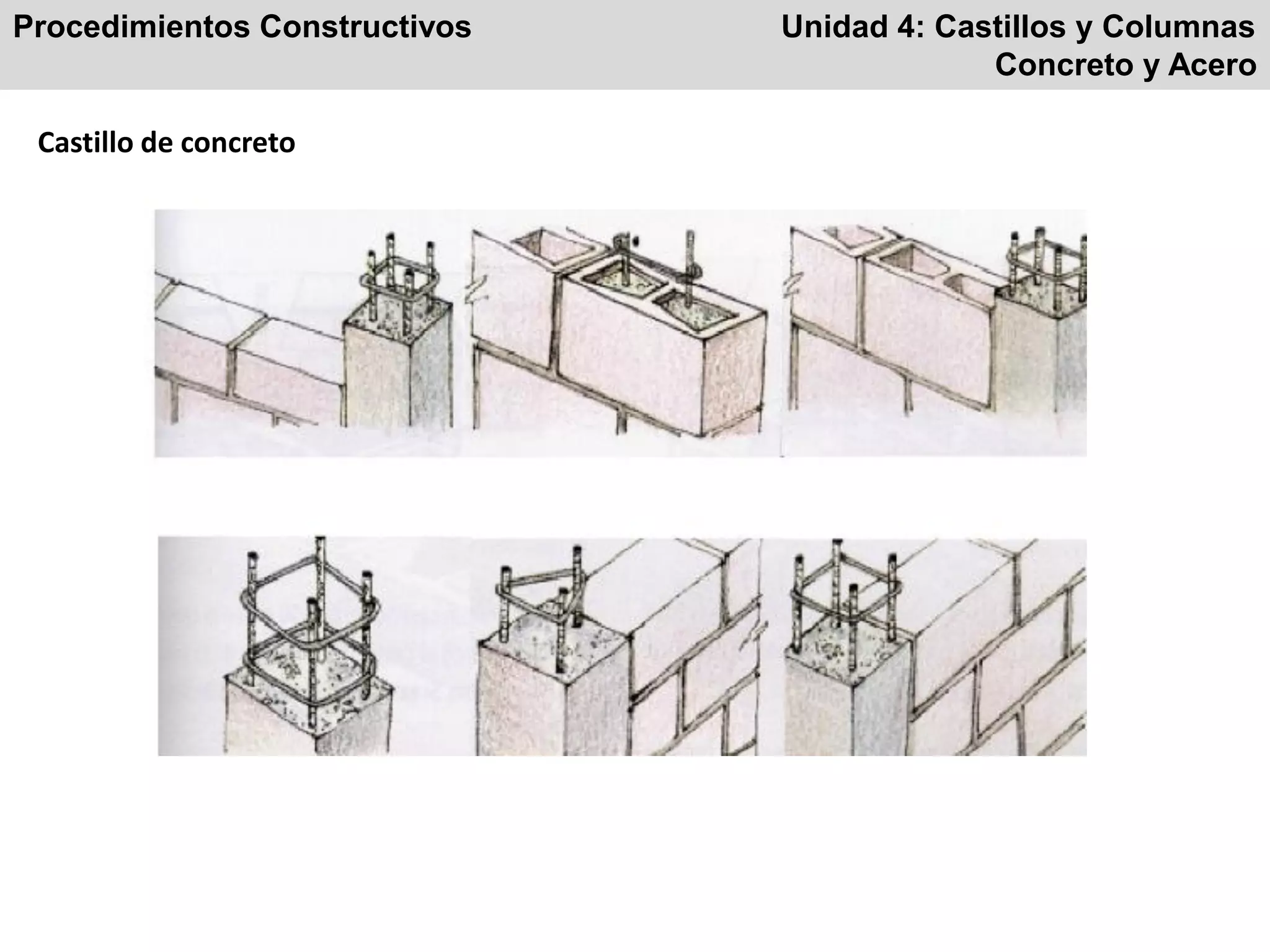 Procedimientos Constructivos

Unidad 4: Castillos y Columnas
Concreto y Acero

Castillo de concreto