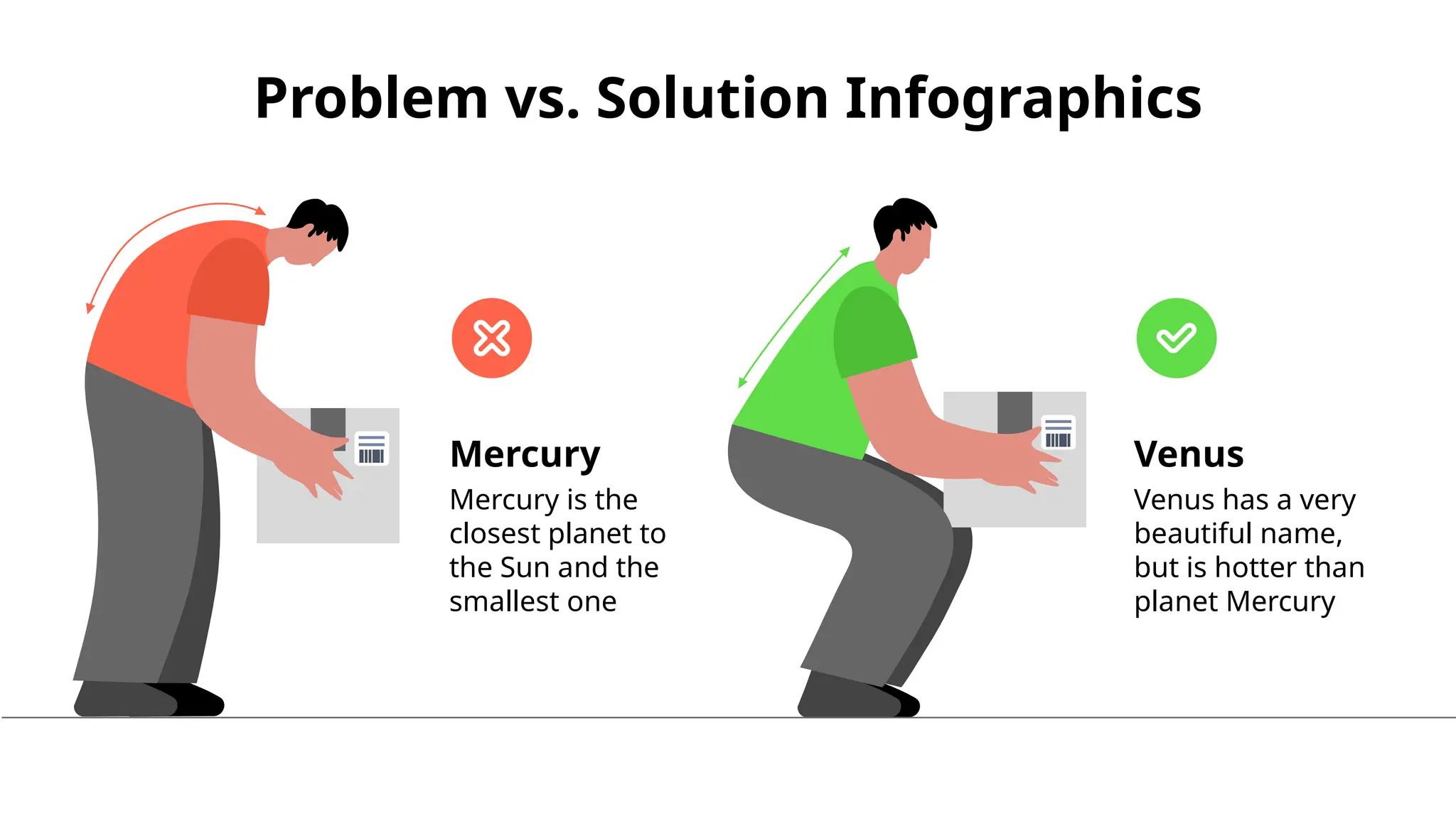 Problem vs. Solution Infographics

Mercury

Mercury is the closest planet to the Sun and the smallest one

Venus

Venus has a very beautiful name, but is hotter than planet Mercury