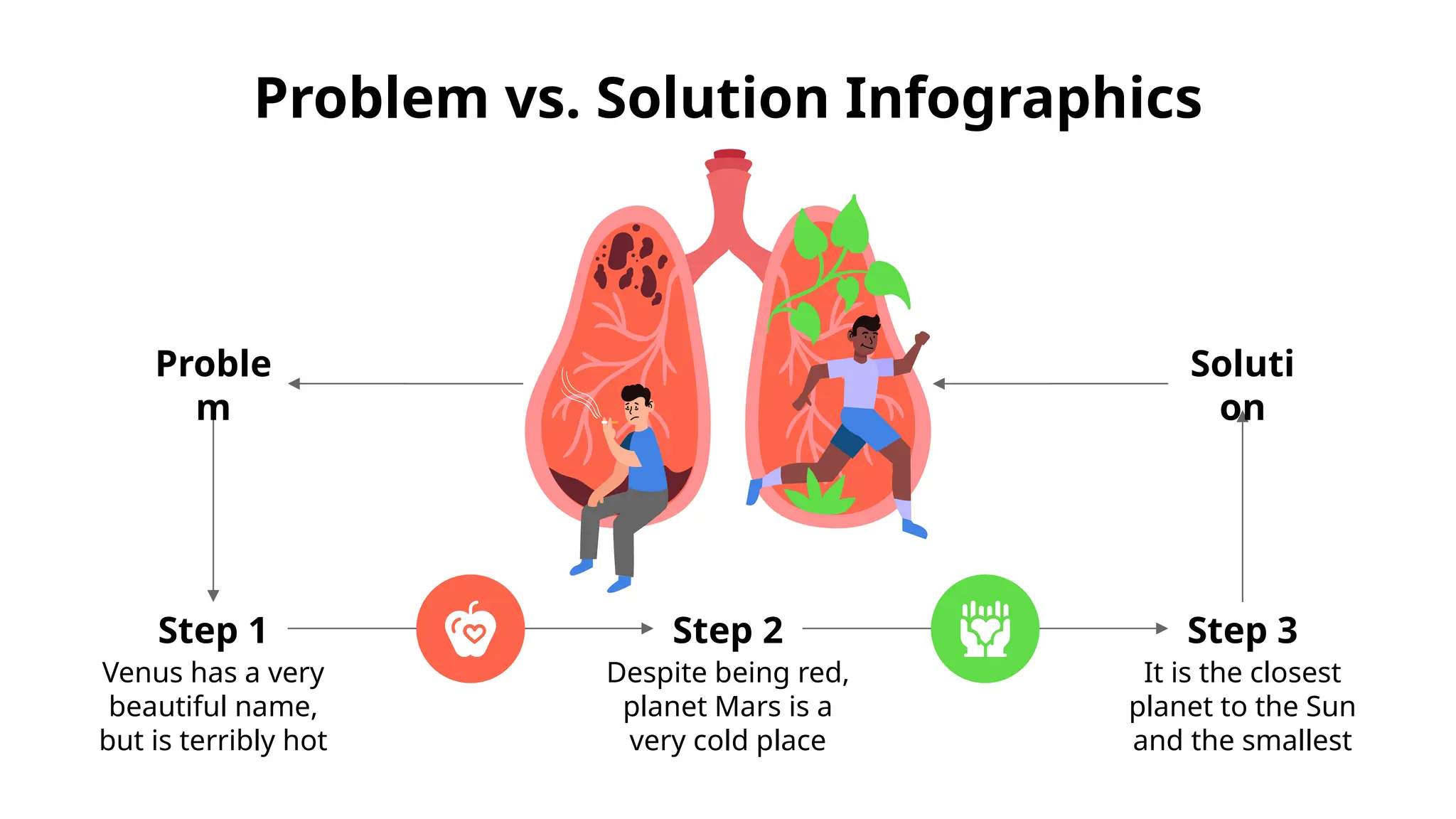 Problem vs. Solution Infographics

Proble m

Soluti on

Step 1
Venus has a very beautiful name, but is terribly hot

Step 2
Despite being red, planet Mars is a very cold place

Step 3
It is the closest planet to the Sun and the smallest