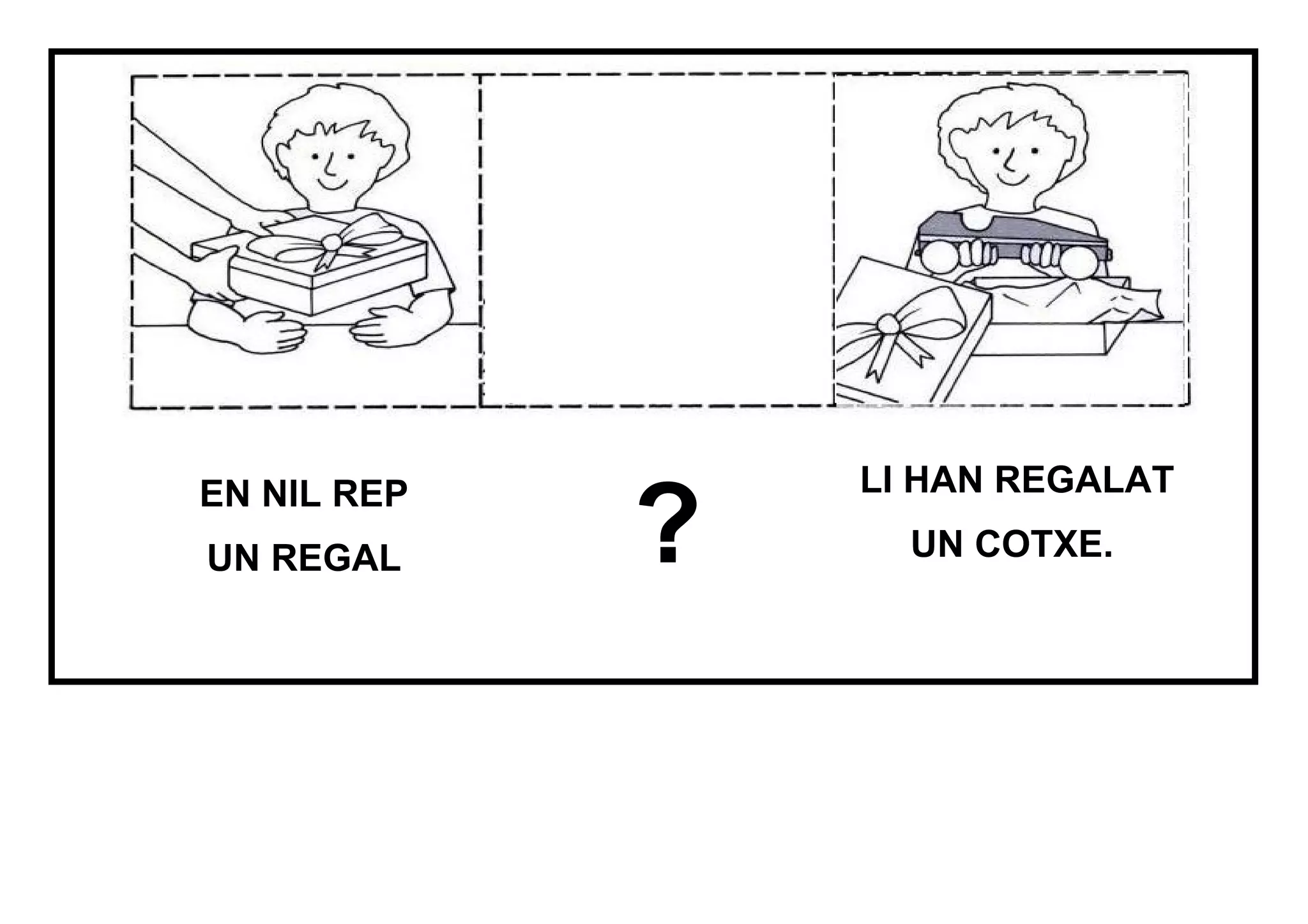 EN NIL REP
UN REGAL

?

LI HAN REGALAT
UN COTXE.