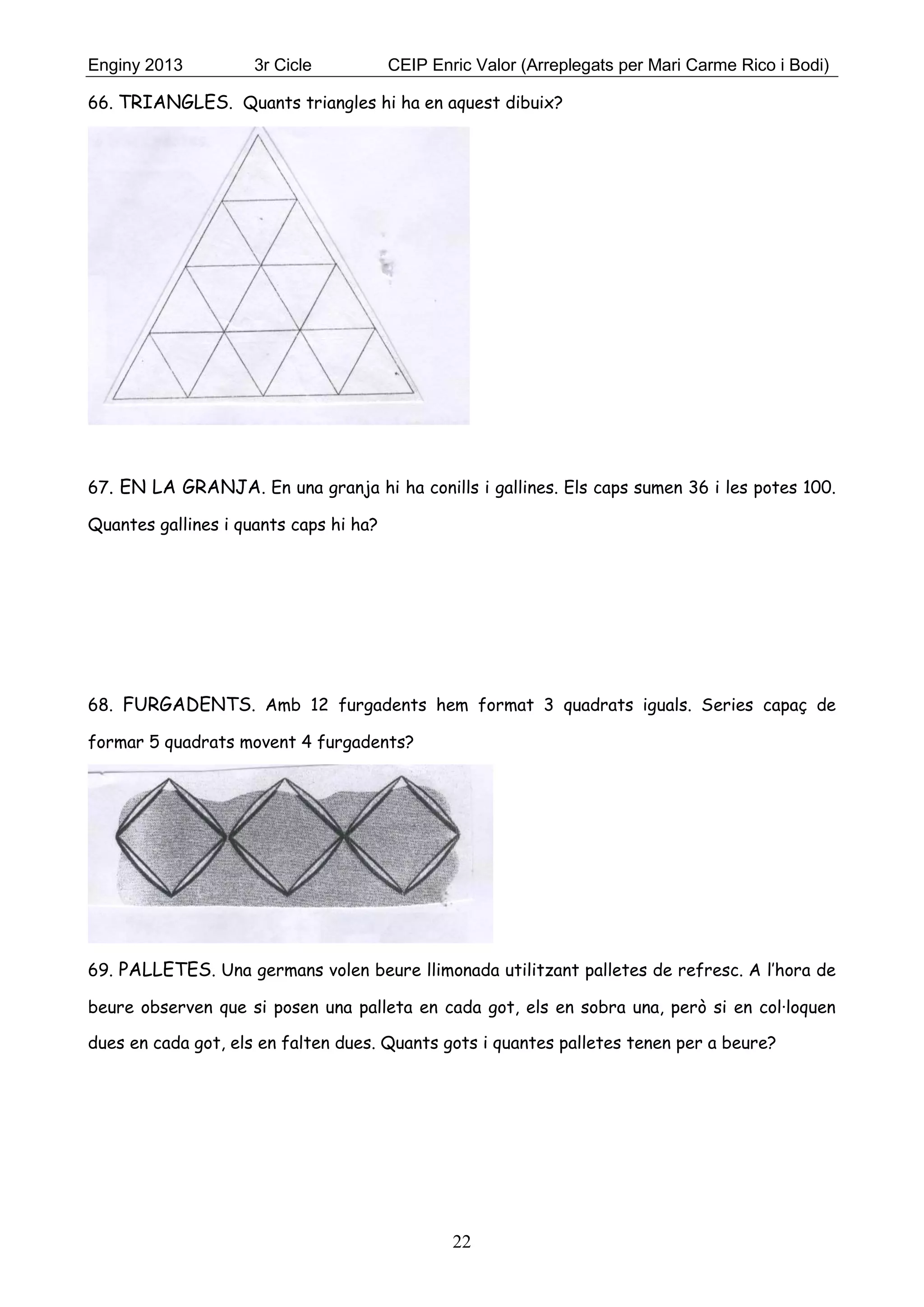 Enginy 2013 3r Cicle CEIP Enric Valor (Arreplegats per Mari Carme Rico i Bodi)

66. TRIANGLES. Quants triangles hi ha en aquest dibuix?

67. EN LA GRANJA. En una granja hi ha conills i gallines. Els caps sumen 36 i les potes 100. Quantes gallines i quants caps hi ha?

68. FURGADENTS. Amb 12 furgadents hem format 3 quadrats iguals. Series capaç de formar 5 quadrats movent 4 furgadents?

69. PALLETES. Una germans volen beure llimonada utilitzant palletes de refresc. A l'hora de beure observen que si posen una palleta en cada got, els en sobra una, però si en col·loquen dues en cada got, els en falten dues. Quants gots i quantes palletes tenen per a beure?

22