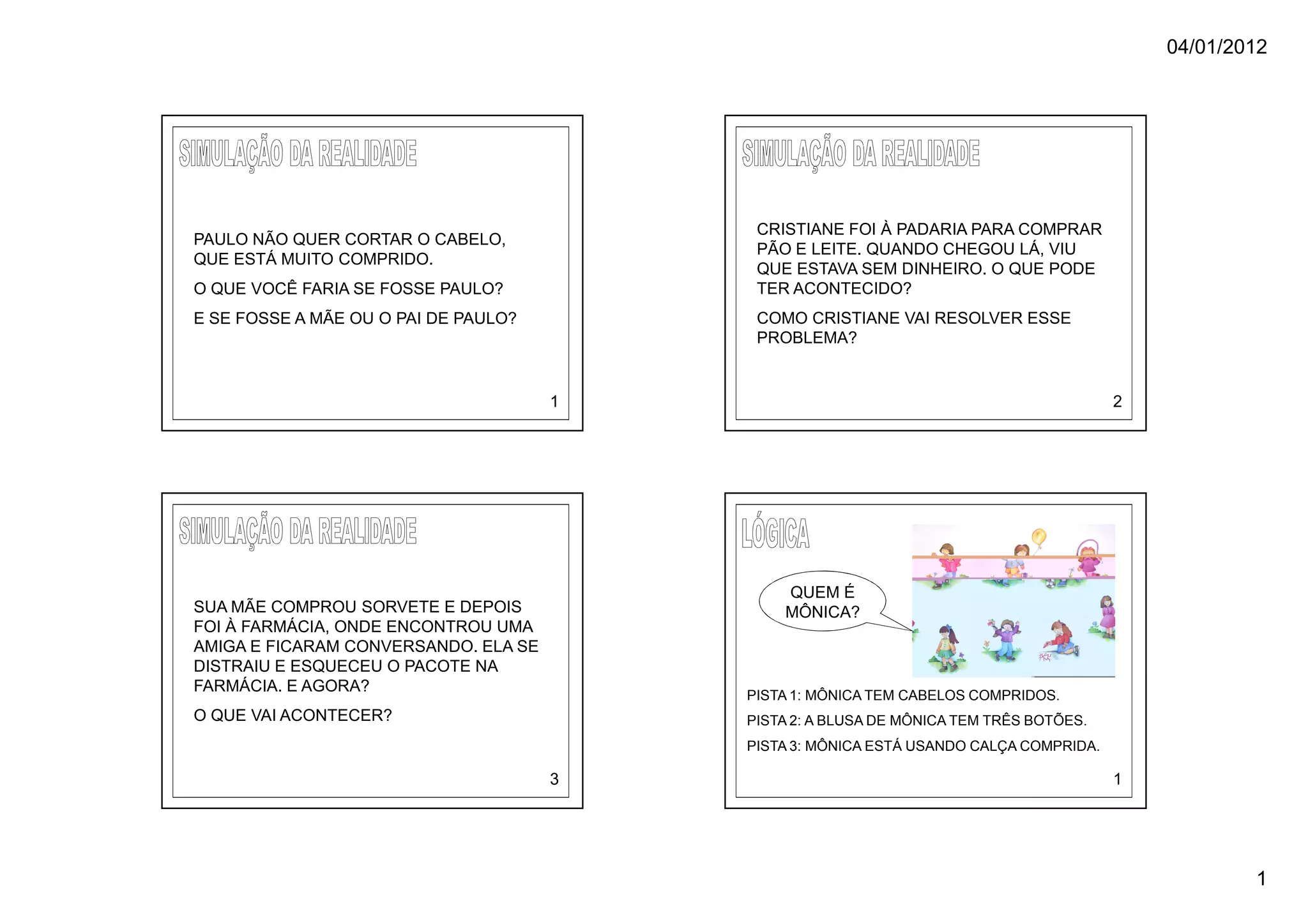 04/01/2012

SIMULAÇÃO DA REALIDADE

PAULO NÃO QUER CORTAR O CABELO, QUE ESTÁ MUITO COMPRIDO.

O QUE VOCÊ FARIA SE FOSSE PAULO?

E SE FOSSE A MÃE OU O PAI DE PAULO?

1

SIMULAÇÃO DA REALIDADE

CRISTIANE FOI À PADARIA PARA COMPRAR PÃO E LEITE. QUANDO CHEGOU LÁ, VIU QUE ESTAVA SEM DINHEIRO. O QUE PODE TER ACONTECIDO?

COMO CRISTIANE VAI RESOLVER ESSE PROBLEMA?

2

SIMULAÇÃO DA REALIDADE

SUA MÃE COMPROU SORVETE E DEPOIS FOI À FARMÁCIA, ONDE ENCONTROU UMA AMIGA E FICARAM CONVERSANDO. ELA SE DISTRAIU E ESQUECEU O PACOTE NA FARMÁCIA. E AGORA?

O QUE VAI ACONTECER?

3

LÓGICA

QUEM É MÔNICA?

PISTA 1: MÔNICA TEM CABELOS COMPRIDOS.

PISTA 2: A BLUSA DE MÔNICA TEM TRÊS BOTÕES.

PISTA 3: MÔNICA ESTÁ USANDO CALÇA COMPRIDA.

1

1