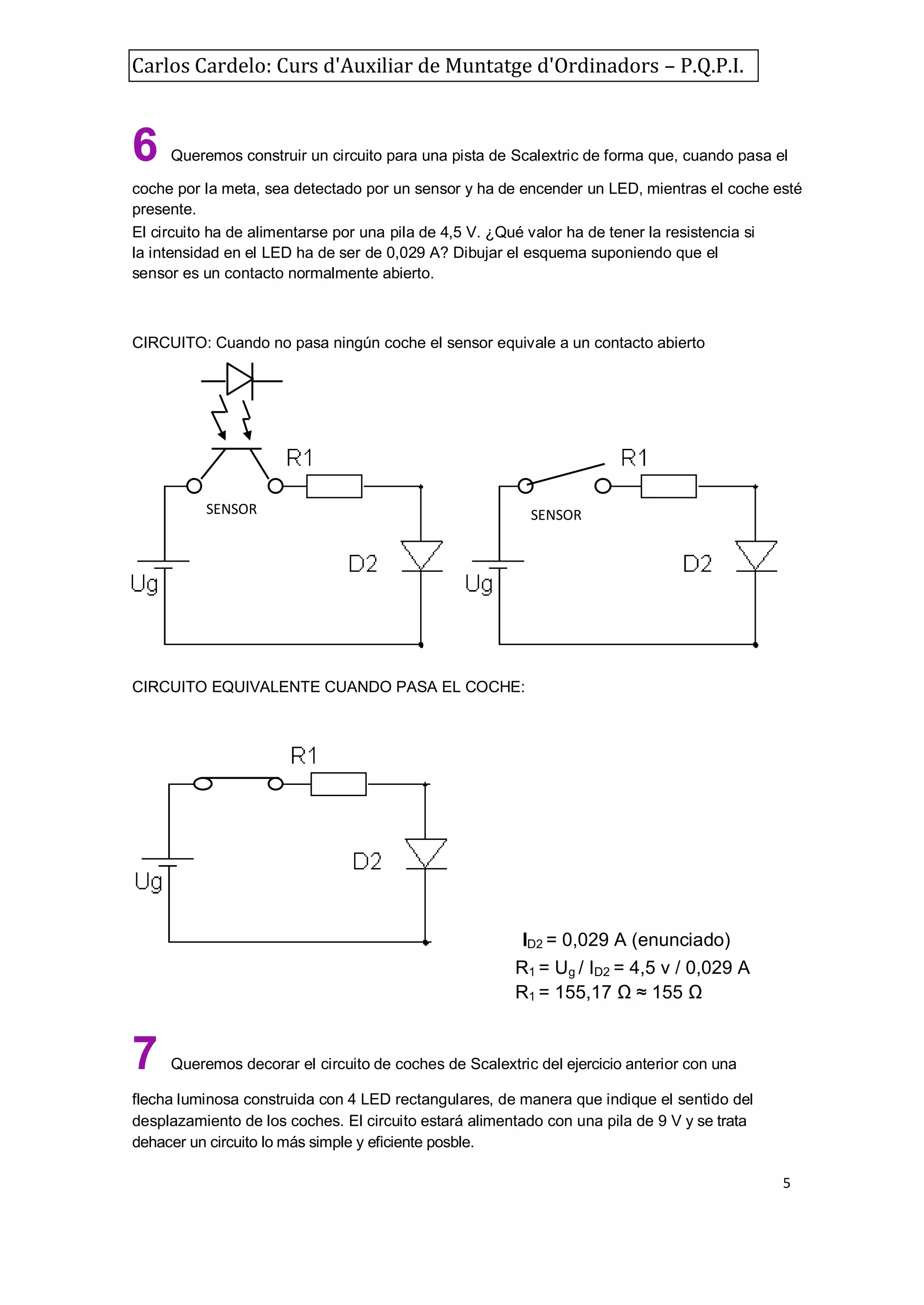 Carlos Cardelo: Curs d'Auxiliar de Muntatge d'Ordinadors – P.Q.P.I.

6 Queremos construir un circuito para una pista de Scalextric de forma que, cuando pasa el coche por la meta, sea detectado por un sensor y ha de encender un LED, mientras el coche esté presente.
El circuito ha de alimentarse por una pila de 4,5 V. ¿Qué valor ha de tener la resistencia si la intensidad en el LED ha de ser de 0,029 A? Dibujar el esquema suponiendo que el sensor es un contacto normalmente abierto.

CIRCUITO: Cuando no pasa ningún coche el sensor equivale a un contacto abierto

R1
SENSOR
D2
Ug

R1
SENSOR
D2
Ug

CIRCUITO EQUIVALENTE CUANDO PASA EL COCHE:

R1
D2
Ug

$I_{D2}$ = 0,029 A (enunciado)
$R_1 = U_g / I_{D2}$ = 4,5 v / 0,029 A
$R_1$ = 155,17 Ω ≈ 155 Ω

7 Queremos decorar el circuito de coches de Scalextric del ejercicio anterior con una flecha luminosa construida con 4 LED rectangulares, de manera que indique el sentido del desplazamiento de los coches. El circuito estará alimentado con una pila de 9 V y se trata dehacer un circuito lo más simple y eficiente posble.

5