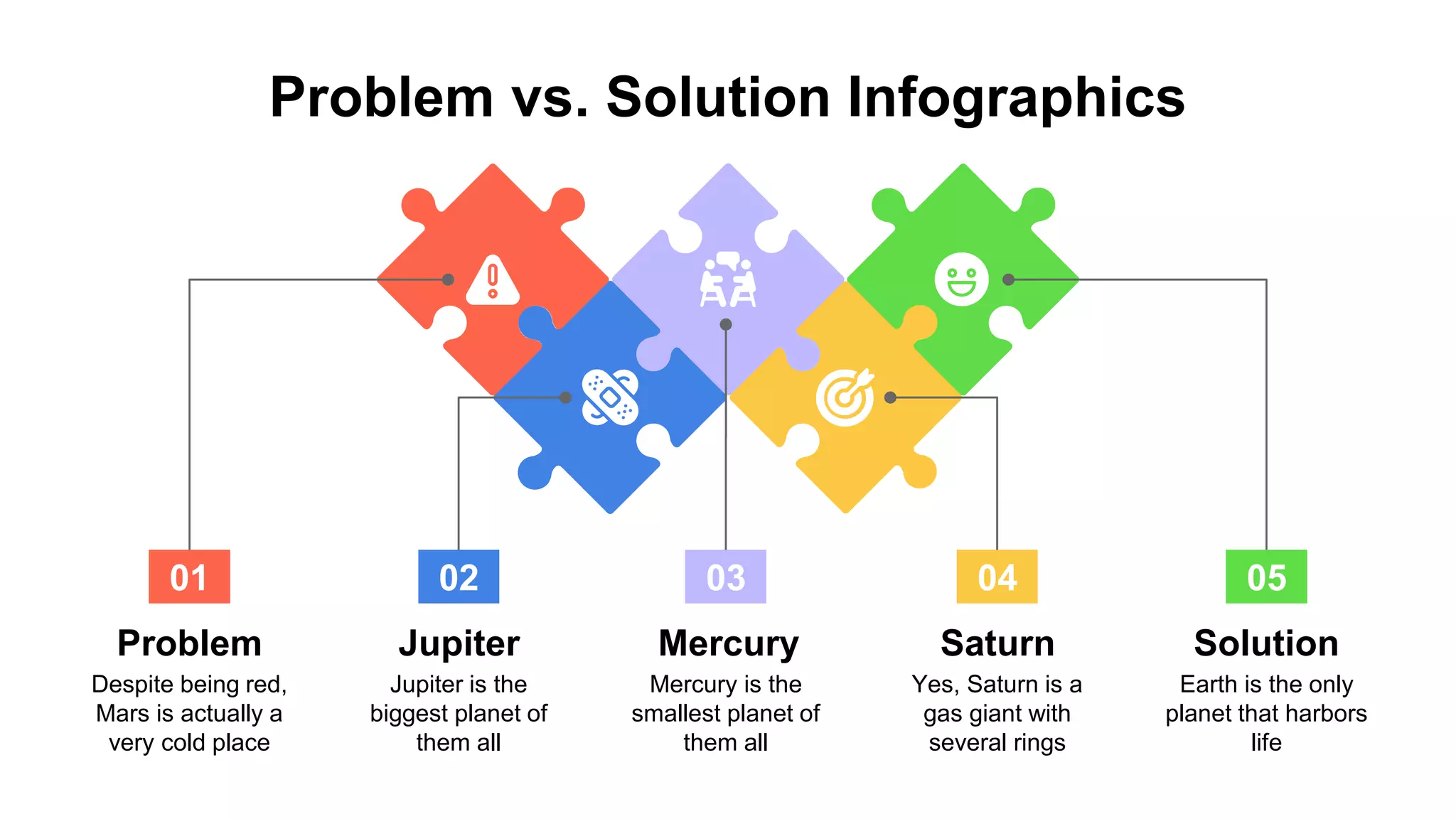 Problem vs. Solution Infographics

01

Problem

Despite being red, Mars is actually a very cold place

02

Jupiter

Jupiter is the biggest planet of them all

03

Mercury

Mercury is the smallest planet of them all

04

Saturn

Yes, Saturn is a gas giant with several rings

05

Solution

Earth is the only planet that harbors life