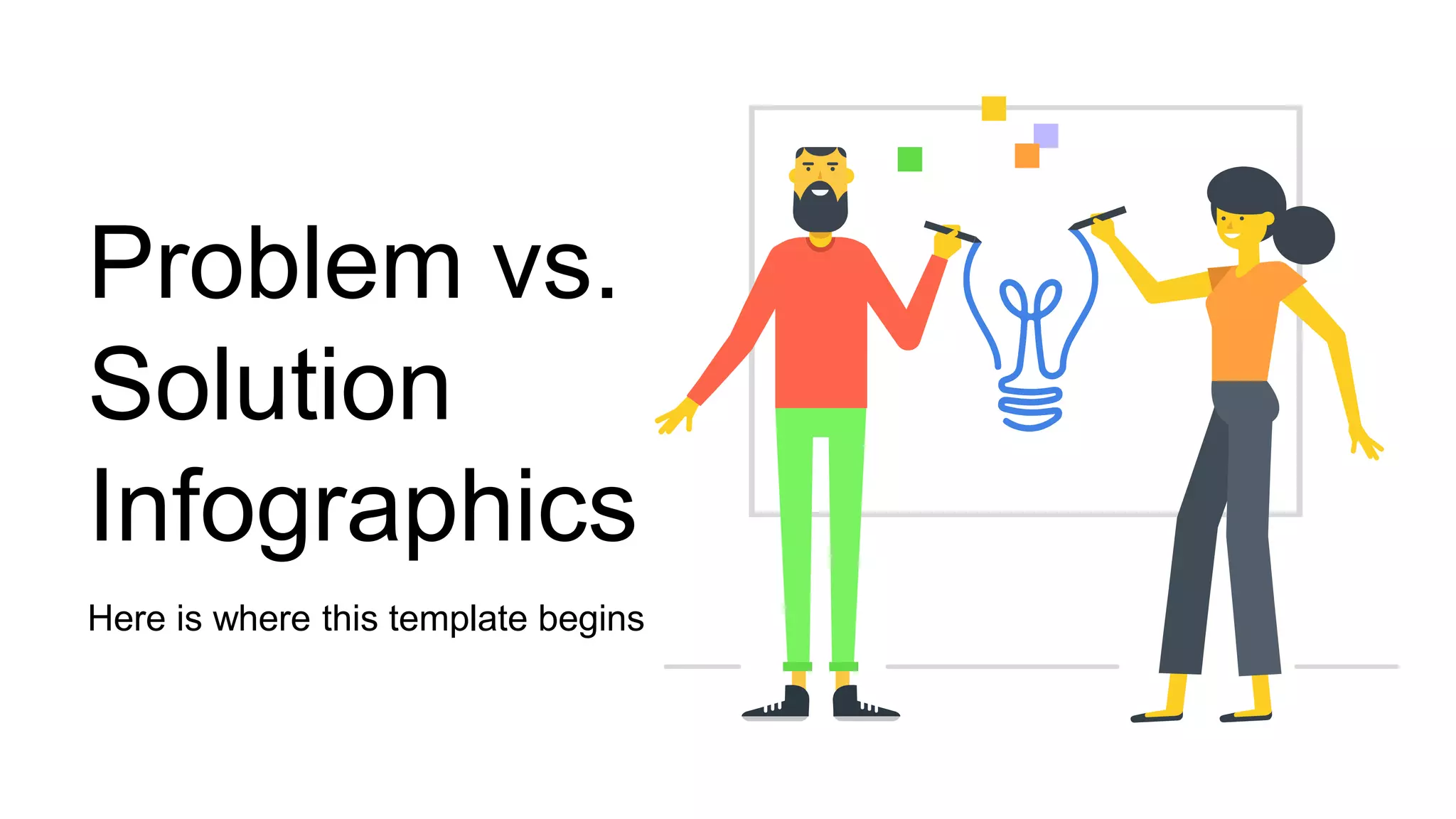 Problem vs. Solution Infographics

Here is where this template begins