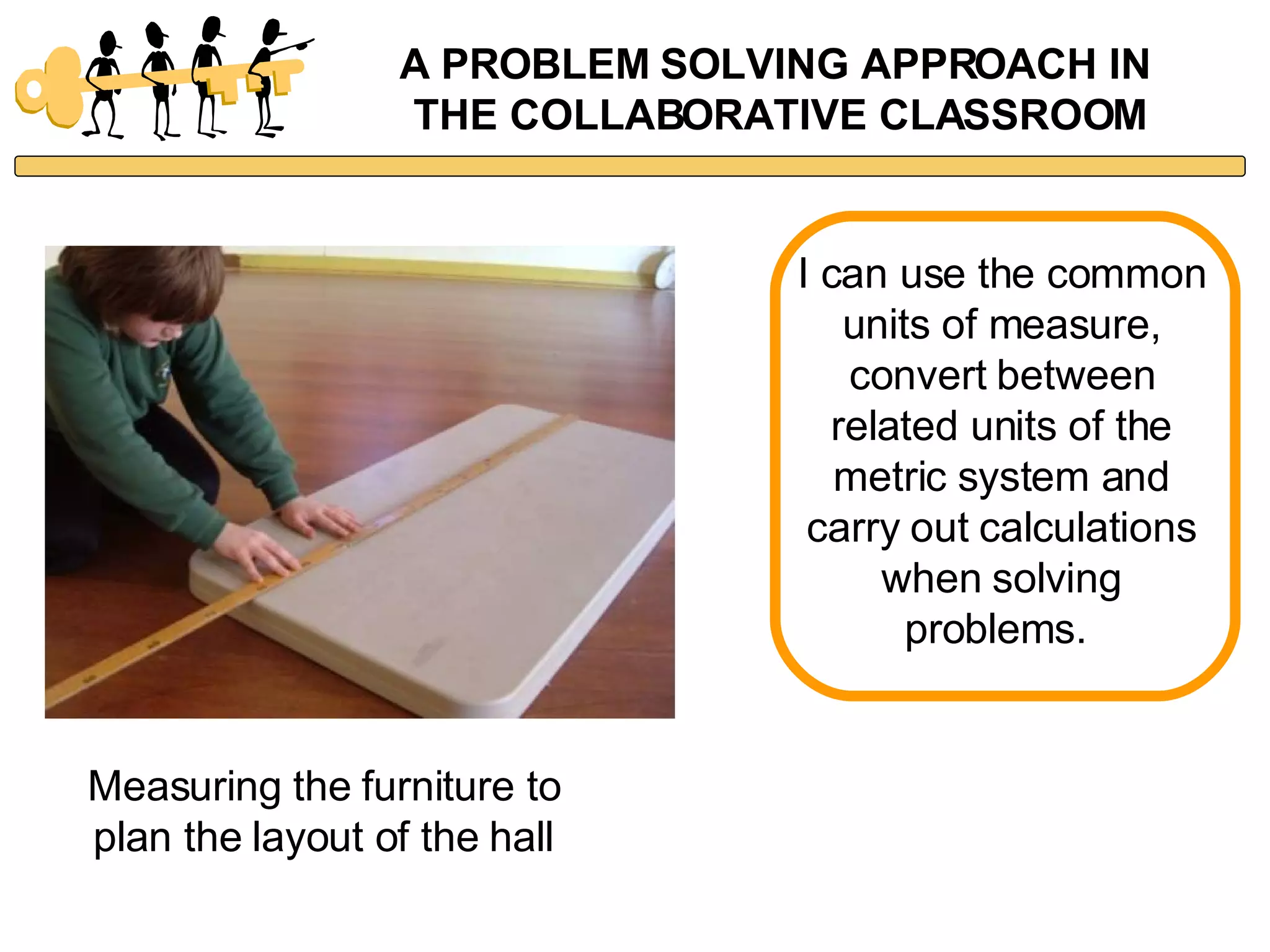 A PROBLEM SOLVING APPROACH IN THE COLLABORATIVE CLASSROOM

I can use the common units of measure, convert between related units of the metric system and carry out calculations when solving problems.

Measuring the furniture to plan the layout of the hall