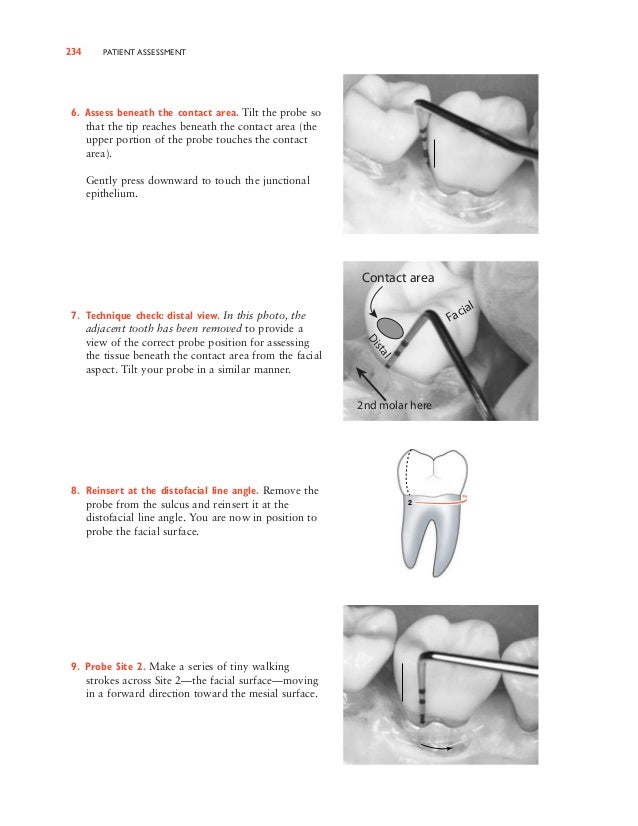 234 PATIENT ASSESSMENT

6. Assess beneath the contact area. Tilt the probe so that the tip reaches beneath the contact area (the upper portion of the probe touches the contact area).

Gently press downward to touch the junctional epithelium.

Contact area

Facial

Distal

2nd molar here

7. Technique check: distal view. In this photo, the adjacent tooth has been removed to provide a view of the correct probe position for assessing the tissue beneath the contact area from the facial aspect. Tilt your probe in a similar manner.

2

8. Reinsert at the distofacial line angle. Remove the probe from the sulcus and reinsert it at the distofacial line angle. You are now in position to probe the facial surface.

9. Probe Site 2. Make a series of tiny walking strokes across Site 2—the facial surface—moving in a forward direction toward the mesial surface.