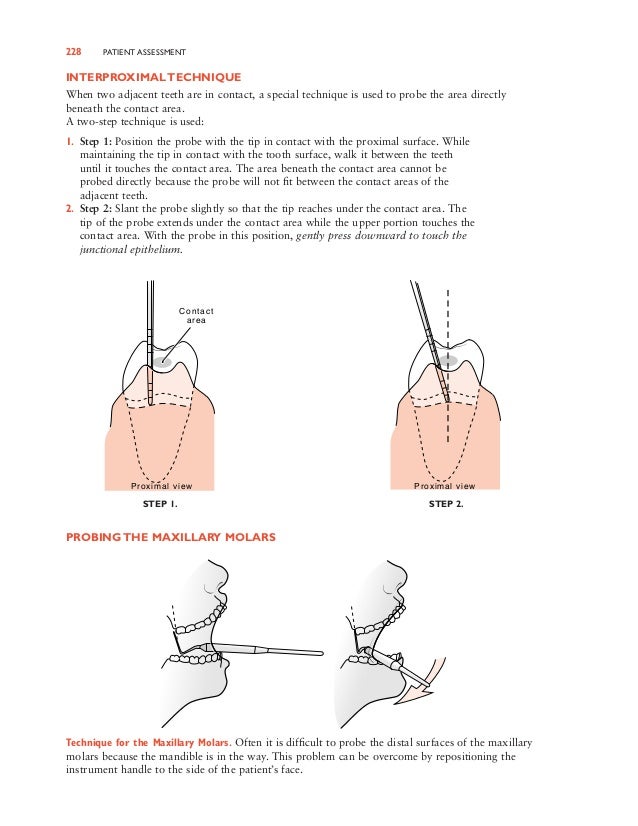 228 PATIENT ASSESSMENT

INTERPROXIMAL TECHNIQUE

When two adjacent teeth are in contact, a special technique is used to probe the area directly beneath the contact area.
A two-step technique is used:

1. Step 1: Position the probe with the tip in contact with the proximal surface. While maintaining the tip in contact with the tooth surface, walk it between the teeth until it touches the contact area. The area beneath the contact area cannot be probed directly because the probe will not fit between the contact areas of the adjacent teeth.
2. Step 2: Slant the probe slightly so that the tip reaches under the contact area. The tip of the probe extends under the contact area while the upper portion touches the contact area. With the probe in this position, gently press downward to touch the junctional epithelium.

Contact area

Proximal view

STEP 1.

Proximal view

STEP 2.

PROBING THE MAXILLARY MOLARS

Technique for the Maxillary Molars. Often it is difficult to probe the distal surfaces of the maxillary molars because the mandible is in the way. This problem can be overcome by repositioning the instrument handle to the side of the patient's face.