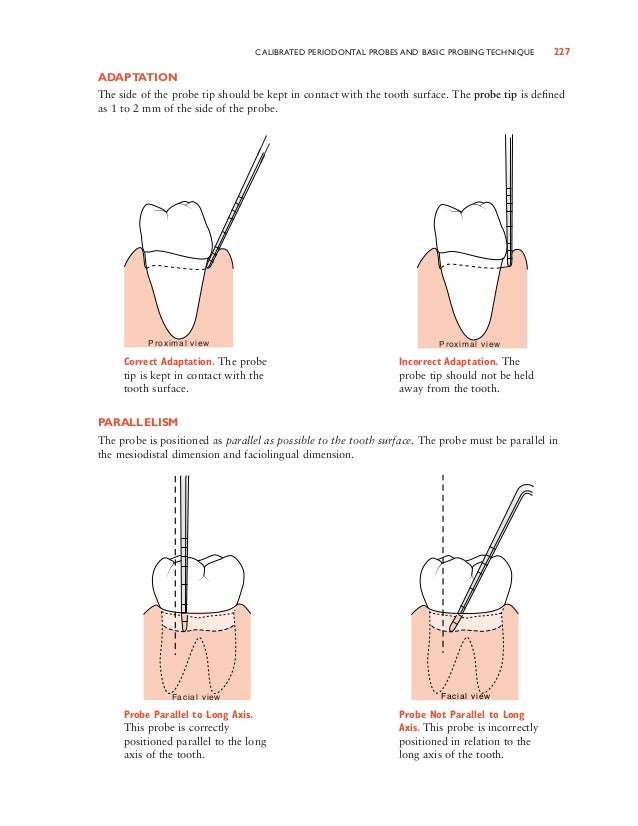 CALIBRATED PERIODONTAL PROBES AND BASIC PROBING TECHNIQUE 227

ADAPTATION

The side of the probe tip should be kept in contact with the tooth surface. The probe tip is defined as 1 to 2 mm of the side of the probe.

Proximal view

Correct Adaptation. The probe tip is kept in contact with the tooth surface.

Proximal view

Incorrect Adaptation. The probe tip should not be held away from the tooth.

PARALLELISM

The probe is positioned as parallel as possible to the tooth surface. The probe must be parallel in the mesiodistal dimension and faciolingual dimension.

Facial view

Probe Parallel to Long Axis. This probe is correctly positioned parallel to the long axis of the tooth.

Facial view

Probe Not Parallel to Long Axis. This probe is incorrectly positioned in relation to the long axis of the tooth.