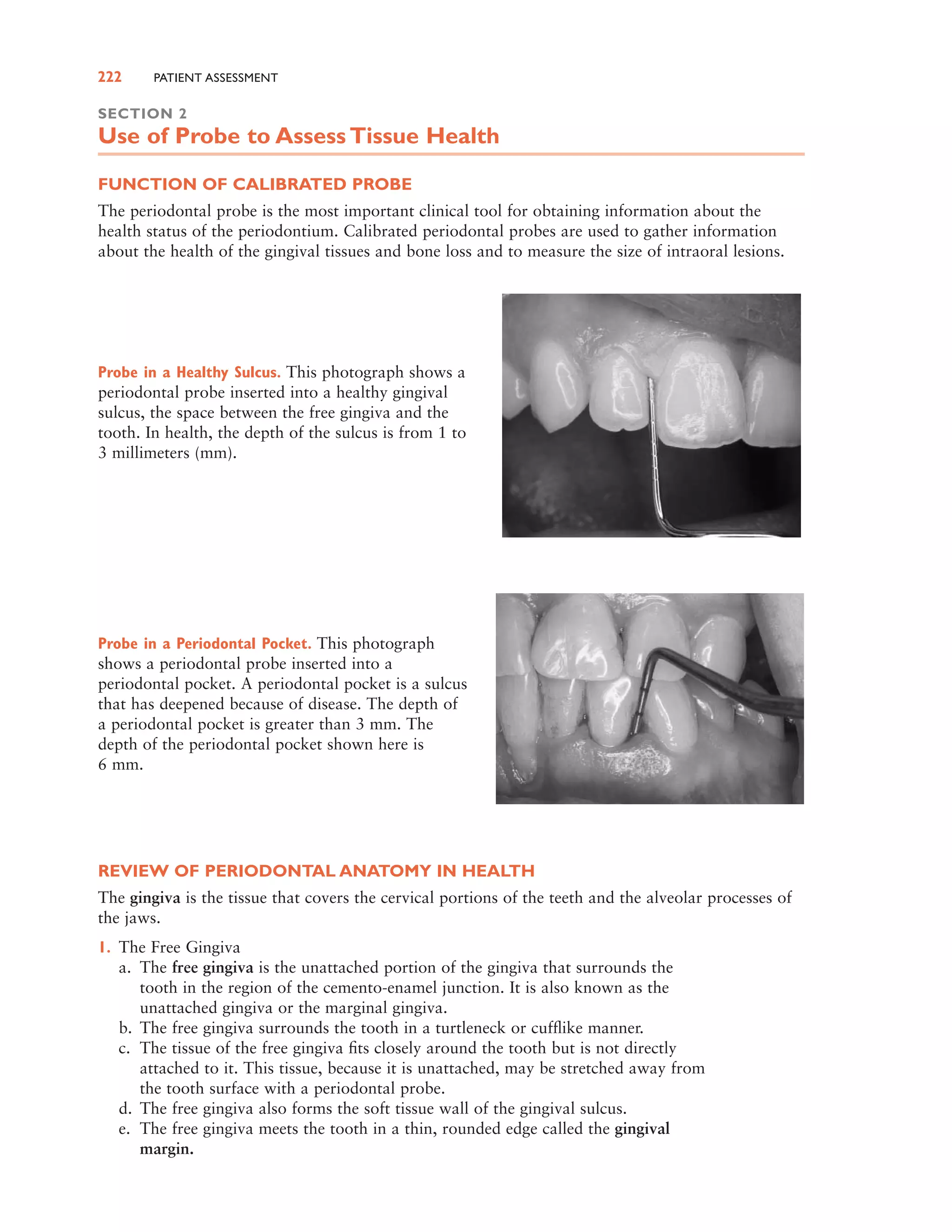 222 PATIENT ASSESSMENT

SECTION 2
Use of Probe to Assess Tissue Health

FUNCTION OF CALIBRATED PROBE

The periodontal probe is the most important clinical tool for obtaining information about the health status of the periodontium. Calibrated periodontal probes are used to gather information about the health of the gingival tissues and bone loss and to measure the size of intraoral lesions.

Probe in a Healthy Sulcus. This photograph shows a periodontal probe inserted into a healthy gingival sulcus, the space between the free gingiva and the tooth. In health, the depth of the sulcus is from 1 to 3 millimeters (mm).

Probe in a Periodontal Pocket. This photograph shows a periodontal probe inserted into a periodontal pocket. A periodontal pocket is a sulcus that has deepened because of disease. The depth of a periodontal pocket is greater than 3 mm. The depth of the periodontal pocket shown here is 6 mm.

REVIEW OF PERIODONTAL ANATOMY IN HEALTH

The gingiva is the tissue that covers the cervical portions of the teeth and the alveolar processes of the jaws.

1. The Free Gingiva
a. The free gingiva is the unattached portion of the gingiva that surrounds the tooth in the region of the cemento-enamel junction. It is also known as the unattached gingiva or the marginal gingiva.
b. The free gingiva surrounds the tooth in a turtleneck or cufflike manner.
c. The tissue of the free gingiva fits closely around the tooth but is not directly attached to it. This tissue, because it is unattached, may be stretched away from the tooth surface with a periodontal probe.
d. The free gingiva also forms the soft tissue wall of the gingival sulcus.
e. The free gingiva meets the tooth in a thin, rounded edge called the gingival margin.