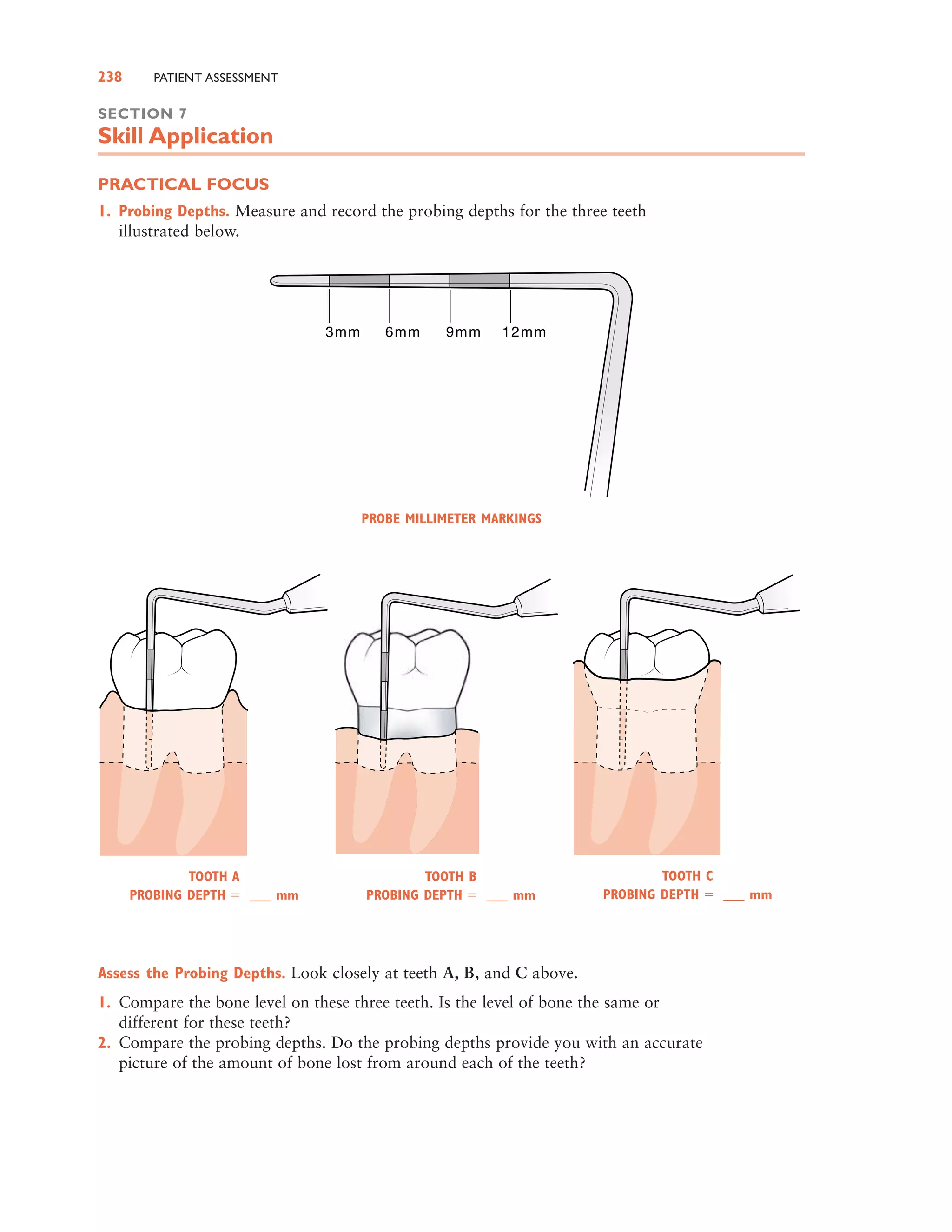 238 PATIENT ASSESSMENT

SECTION 7
Skill Application

PRACTICAL FOCUS

1. Probing Depths. Measure and record the probing depths for the three teeth illustrated below.

3mm 6mm 9mm 12mm

PROBE MILLIMETER MARKINGS

TOOTH A
PROBING DEPTH = ___ mm

TOOTH B
PROBING DEPTH = ___ mm

TOOTH C
PROBING DEPTH = ___ mm

Assess the Probing Depths. Look closely at teeth A, B, and C above.

1. Compare the bone level on these three teeth. Is the level of bone the same or different for these teeth?
2. Compare the probing depths. Do the probing depths provide you with an accurate picture of the amount of bone lost from around each of the teeth?