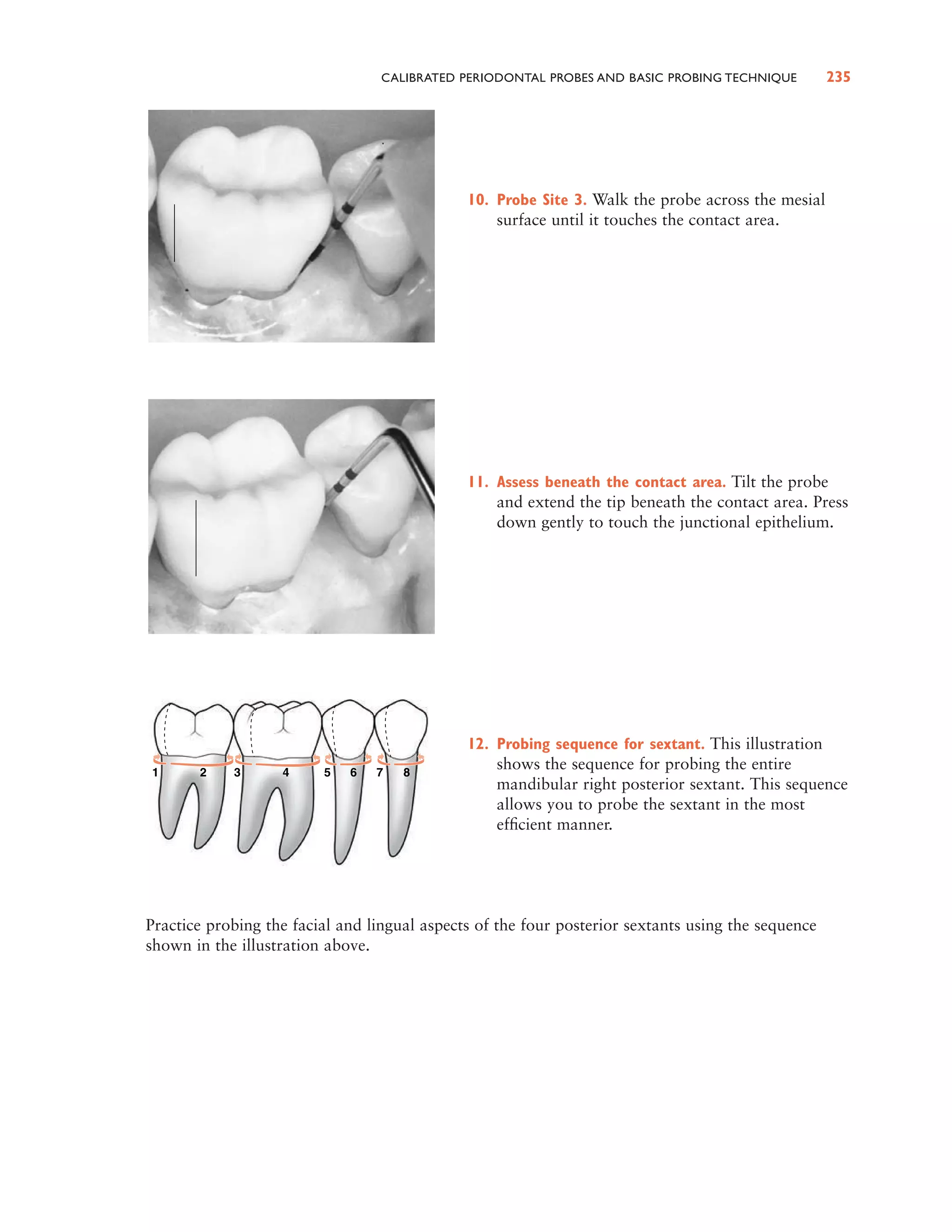 CALIBRATED PERIODONTAL PROBES AND BASIC PROBING TECHNIQUE 235

10. Probe Site 3. Walk the probe across the mesial surface until it touches the contact area.

11. Assess beneath the contact area. Tilt the probe and extend the tip beneath the contact area. Press down gently to touch the junctional epithelium.

1 2 3 4 5 6 7 8

12. Probing sequence for sextant. This illustration shows the sequence for probing the entire mandibular right posterior sextant. This sequence allows you to probe the sextant in the most efficient manner.

Practice probing the facial and lingual aspects of the four posterior sextants using the sequence shown in the illustration above.